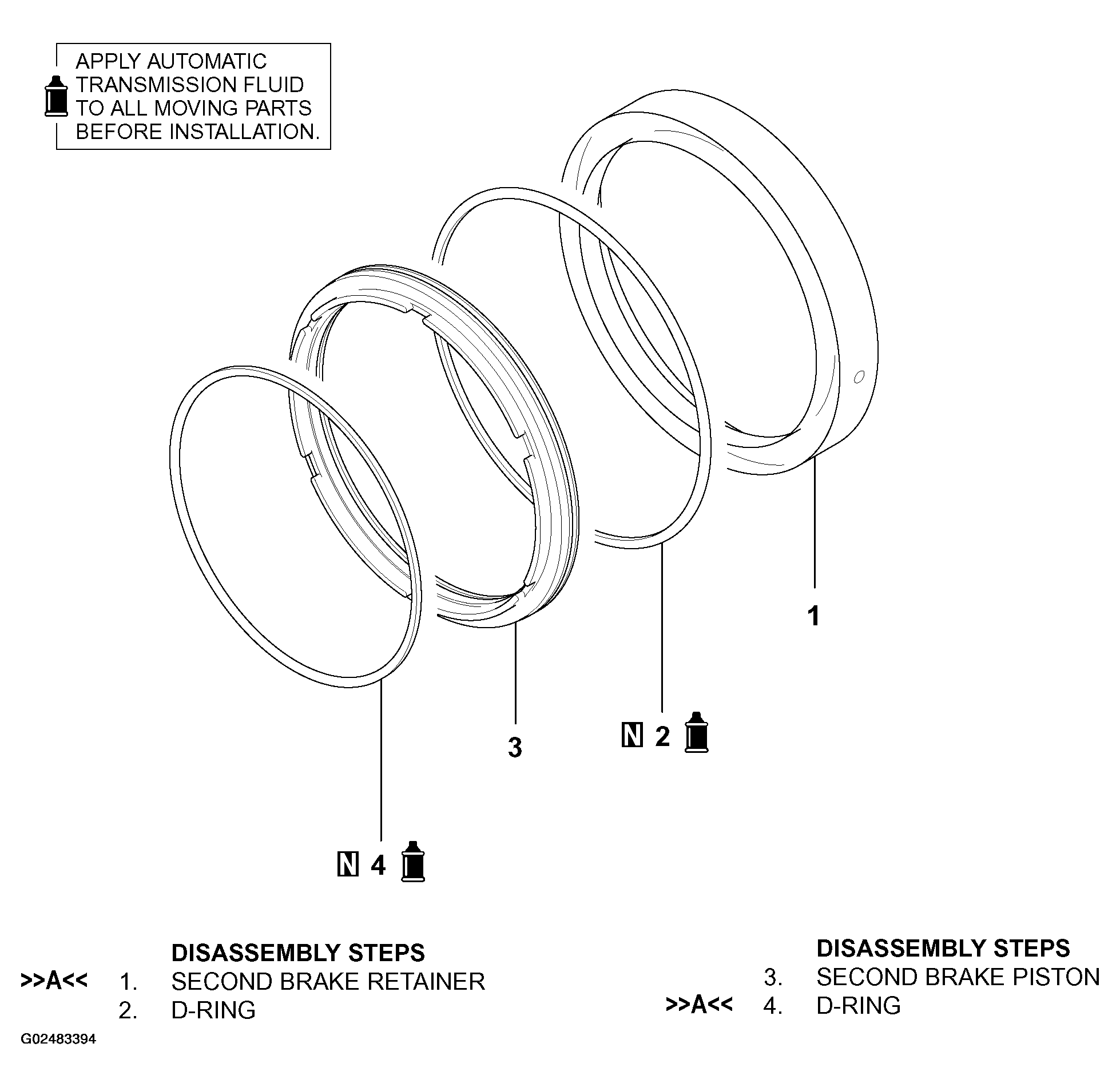 APPLY AUTOMATIC TRANSMISSION FLUID TO ALL MOVING PARTS BEFORE INSTALLATION.

1

N 2

3

N 4

DISASSEMBLY STEPS
>>A<< 1. SECOND BRAKE RETAINER
2. D-RING

DISASSEMBLY STEPS
3. SECOND BRAKE PISTON
>>A<< 4. D-RING

G02483394