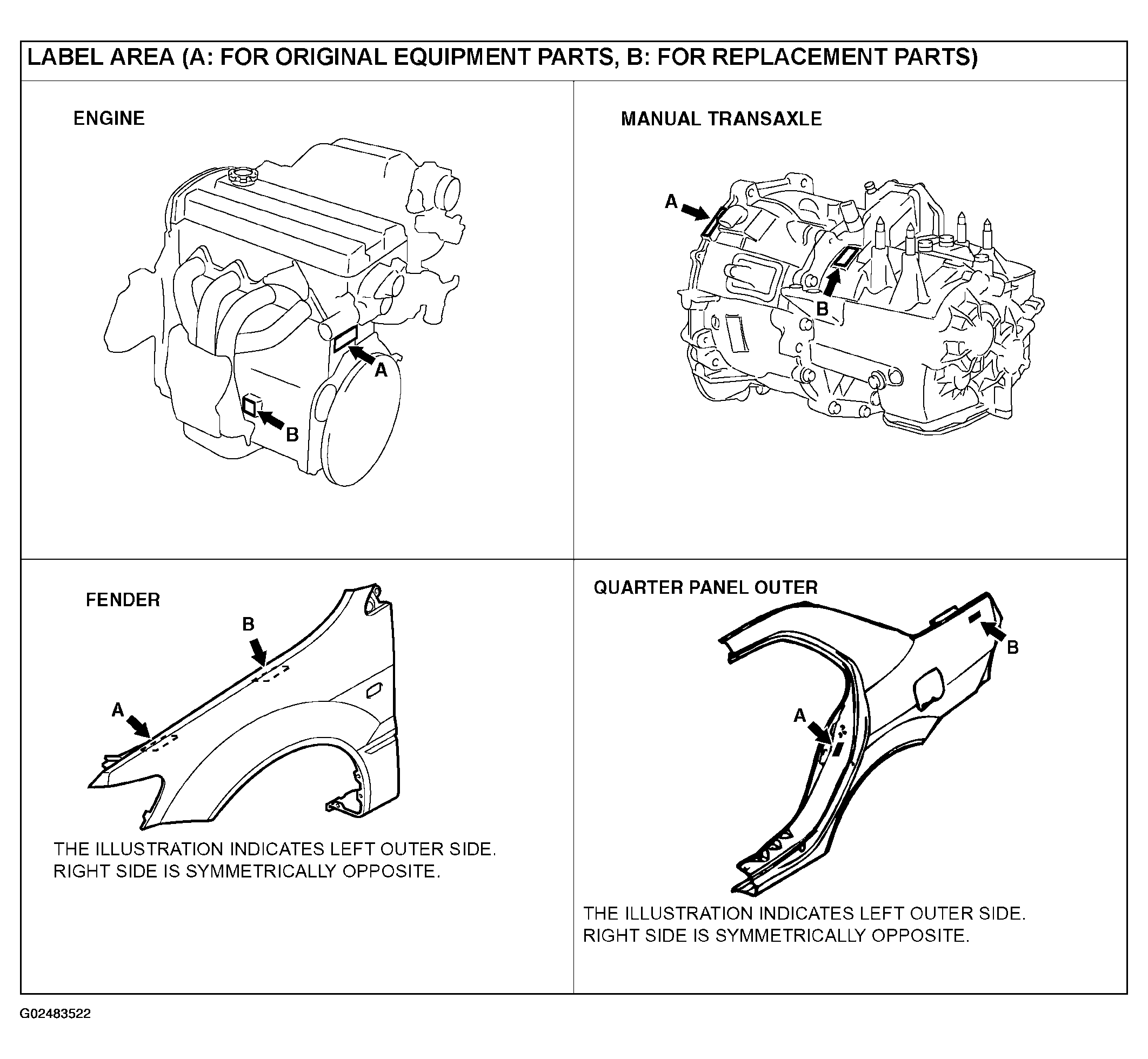 LABEL AREA (A: FOR ORIGINAL EQUIPMENT PARTS, B: FOR REPLACEMENT PARTS)

ENGINE

A

B

MANUAL TRANSAXLE

A

B

FENDER

B

A

THE ILLUSTRATION INDICATES LEFT OUTER SIDE. RIGHT SIDE IS SYMMETRICALLY OPPOSITE.

QUARTER PANEL OUTER

B

A

THE ILLUSTRATION INDICATES LEFT OUTER SIDE. RIGHT SIDE IS SYMMETRICALLY OPPOSITE.

G02483522