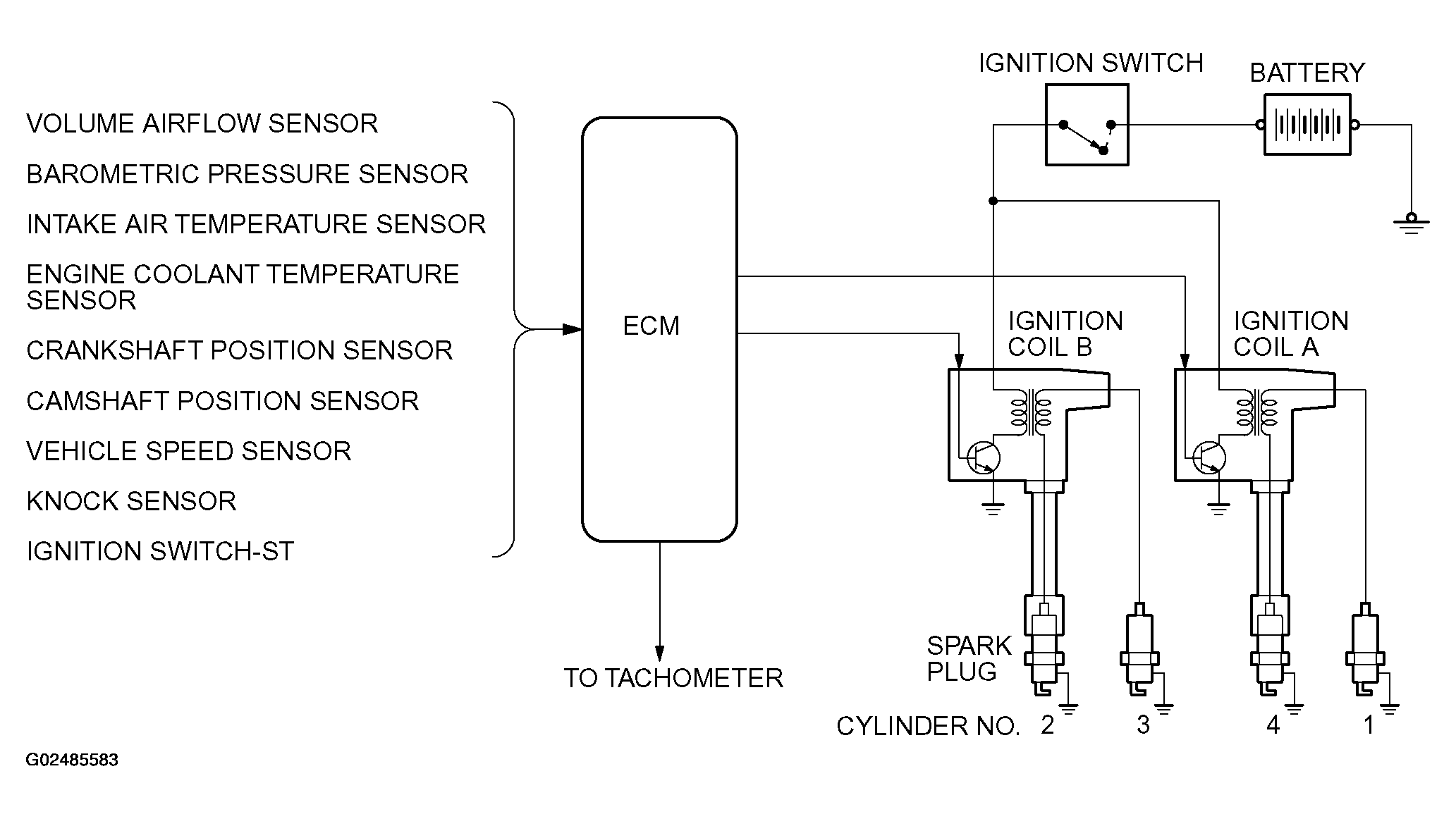 VOLUME AIRFLOW SENSOR

BAROMETRIC PRESSURE SENSOR

INTAKE AIR TEMPERATURE SENSOR

ENGINE COOLANT TEMPERATURE SENSOR

CRANKSHAFT POSITION SENSOR

CAMSHAFT POSITION SENSOR

VEHICLE SPEED SENSOR

KNOCK SENSOR

IGNITION SWITCH-ST

ECM

TO TACHOMETER

IGNITION SWITCH

BATTERY

IGNITION COIL B

IGNITION COIL A

SPARK PLUG

CYLINDER NO. 2 3 4 1

G02485583