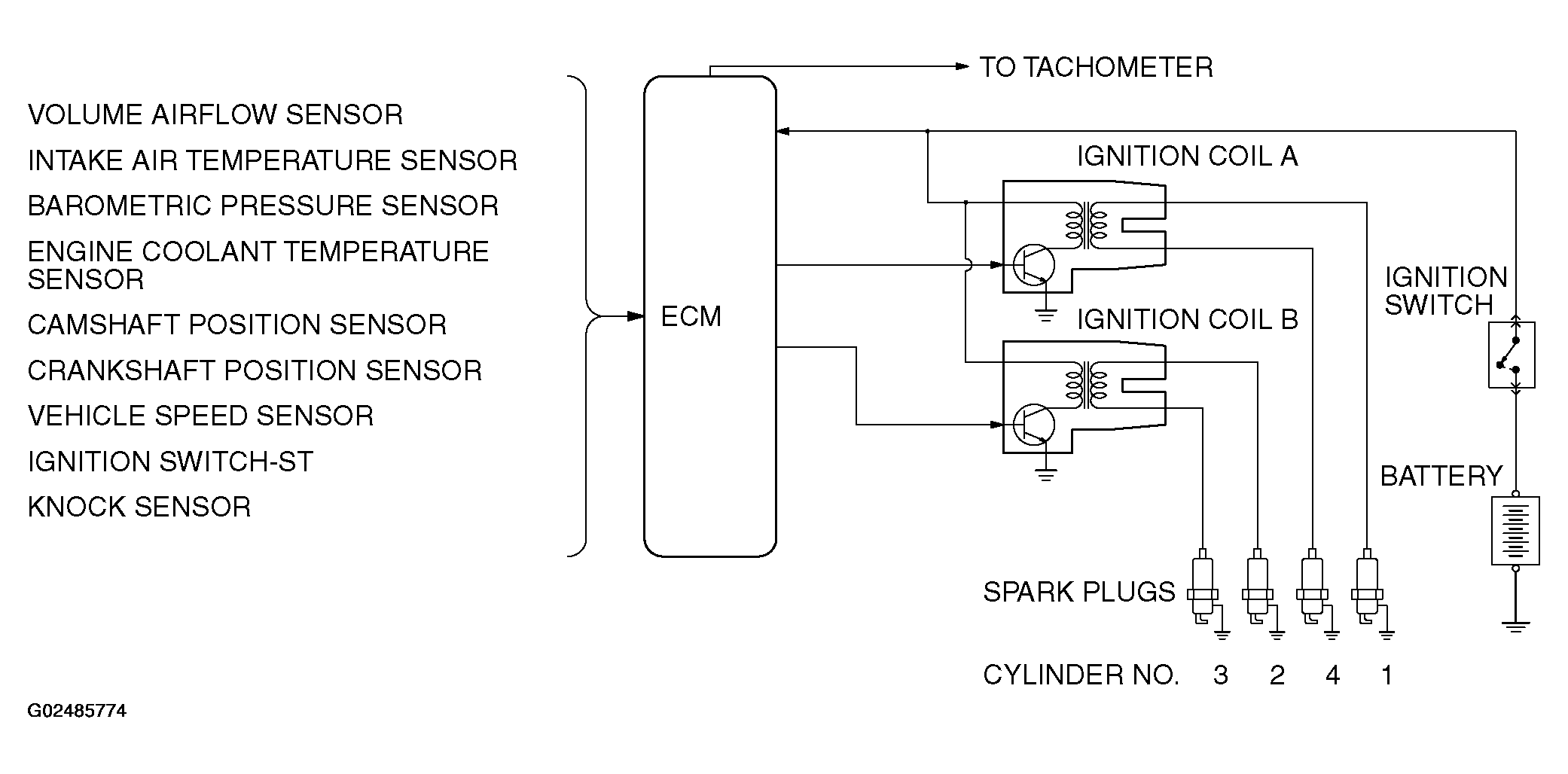 VOLUME AIRFLOW SENSOR
INTAKE AIR TEMPERATURE SENSOR
BAROMETRIC PRESSURE SENSOR
ENGINE COOLANT TEMPERATURE SENSOR
CAMSHAFT POSITION SENSOR
CRANKSHAFT POSITION SENSOR
VEHICLE SPEED SENSOR
IGNITION SWITCH-ST
KNOCK SENSOR

ECM

TO TACHOMETER

IGNITION COIL A

IGNITION COIL B

IGNITION SWITCH

BATTERY

SPARK PLUGS

CYLINDER NO. 3 2 4 1

G02485774