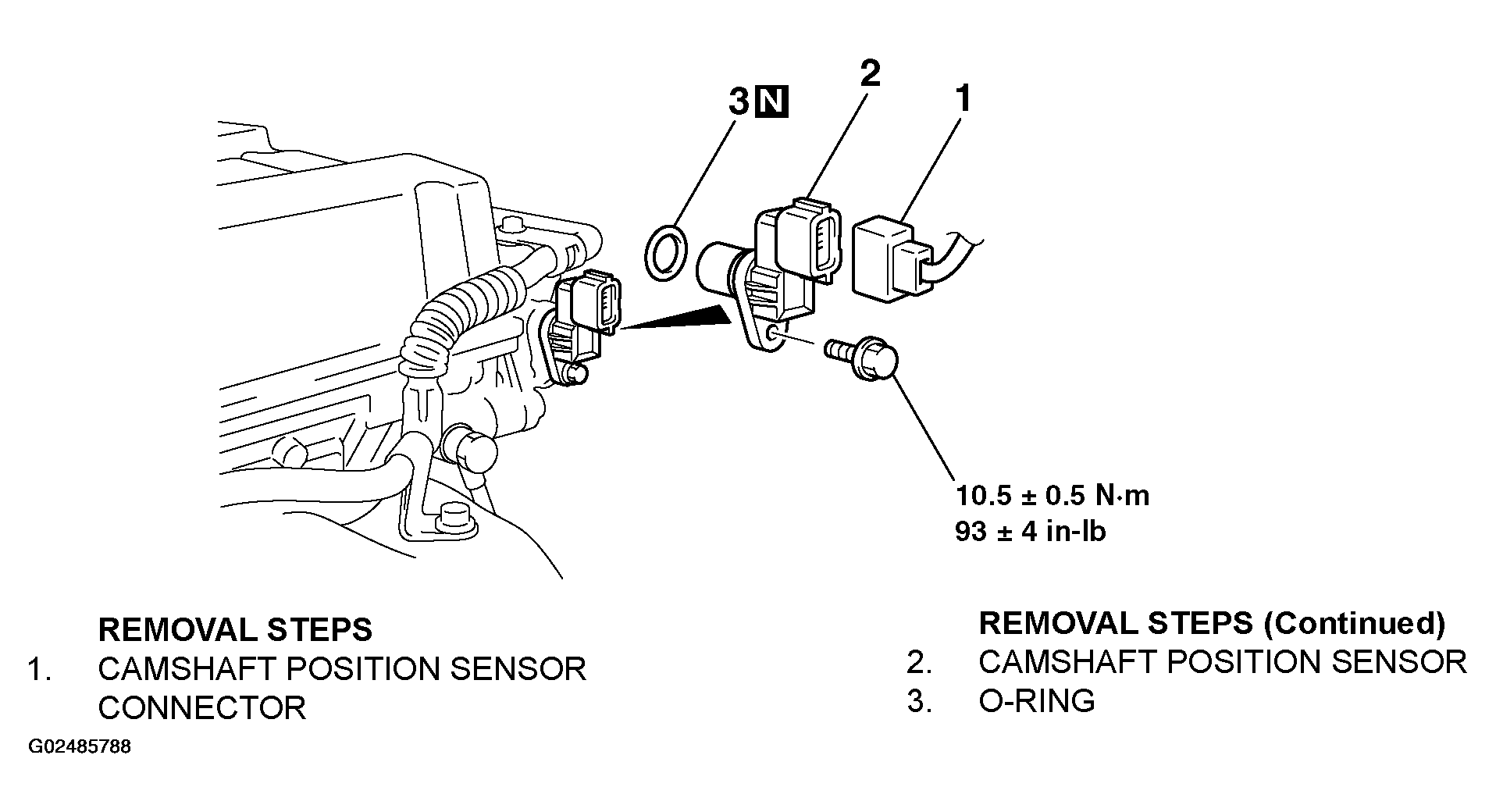 3 N
2
1

10.5 ± 0.5 N·m
93 ± 4 in-lb

REMOVAL STEPS
1. CAMSHAFT POSITION SENSOR CONNECTOR

REMOVAL STEPS (Continued)
2. CAMSHAFT POSITION SENSOR
3. O-RING

G02485788