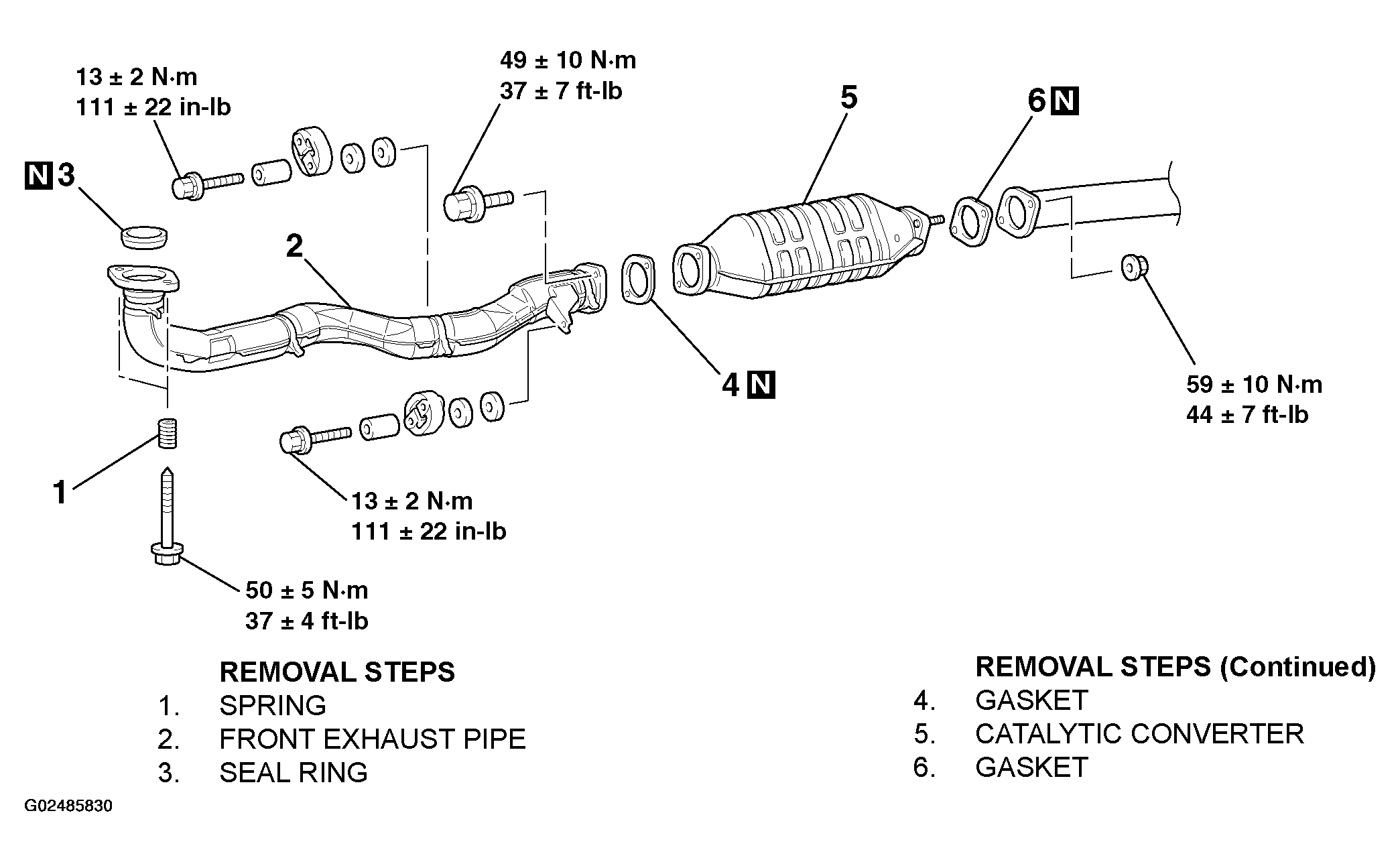 13 ± 2 N·m
111 ± 22 in-lb

49 ± 10 N·m
37 ± 7 ft-lb

5

6 N

N 3

2

4 N

59 ± 10 N·m
44 ± 7 ft-lb

1

13 ± 2 N·m
111 ± 22 in-lb

50 ± 5 N·m
37 ± 4 ft-lb

REMOVAL STEPS
1. SPRING
2. FRONT EXHAUST PIPE
3. SEAL RING

REMOVAL STEPS (Continued)
4. GASKET
5. CATALYTIC CONVERTER
6. GASKET

G02485830