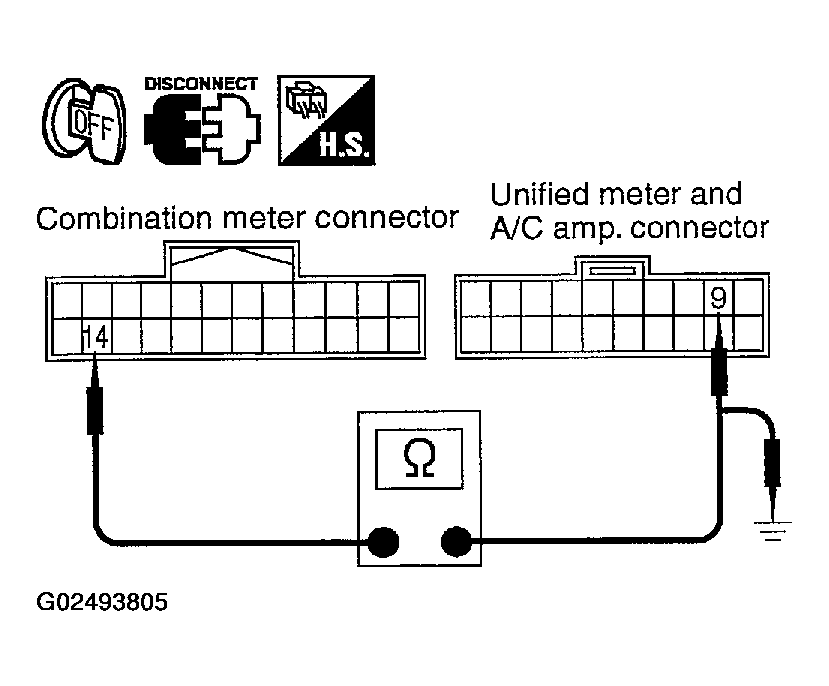 OFF

DISCONNECT

H.S.

Combination meter connector

Unified meter and A/C amp. connector

14

9

Ω

G02493805