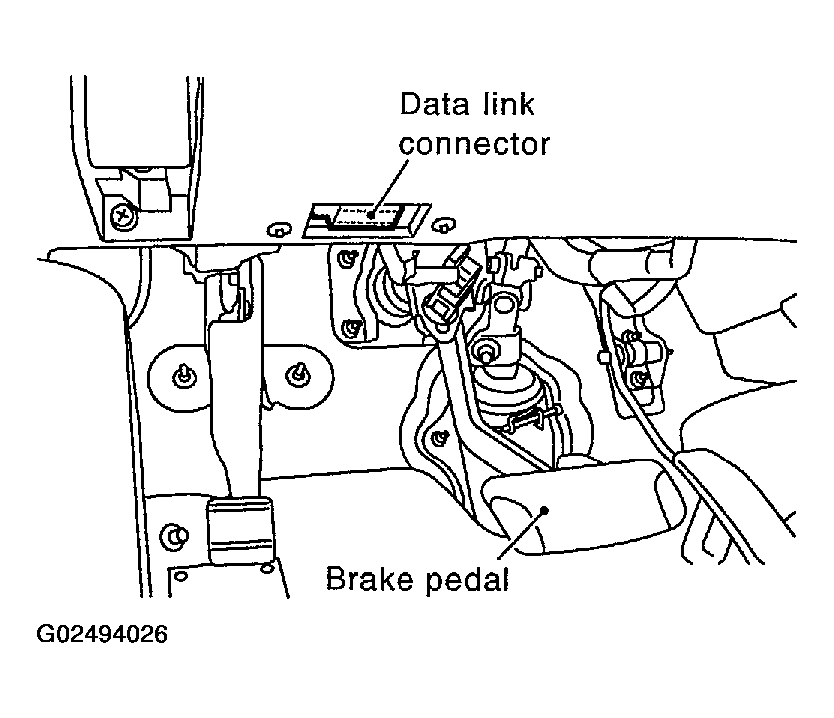 Data link connector

Brake pedal

G02494026