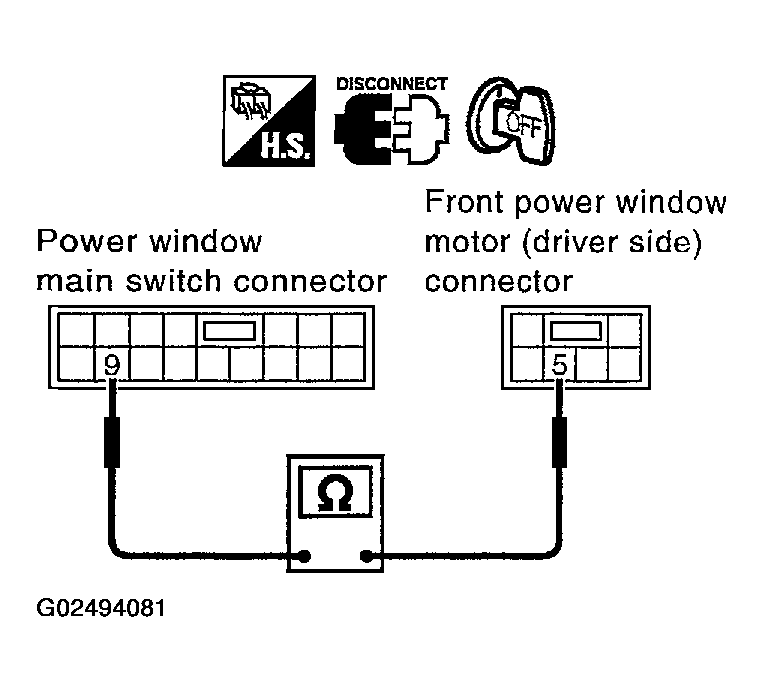 H.S.

DISCONNECT

OFF

Power window main switch connector

Front power window motor (driver side) connector

9

5

Ω

G02494081