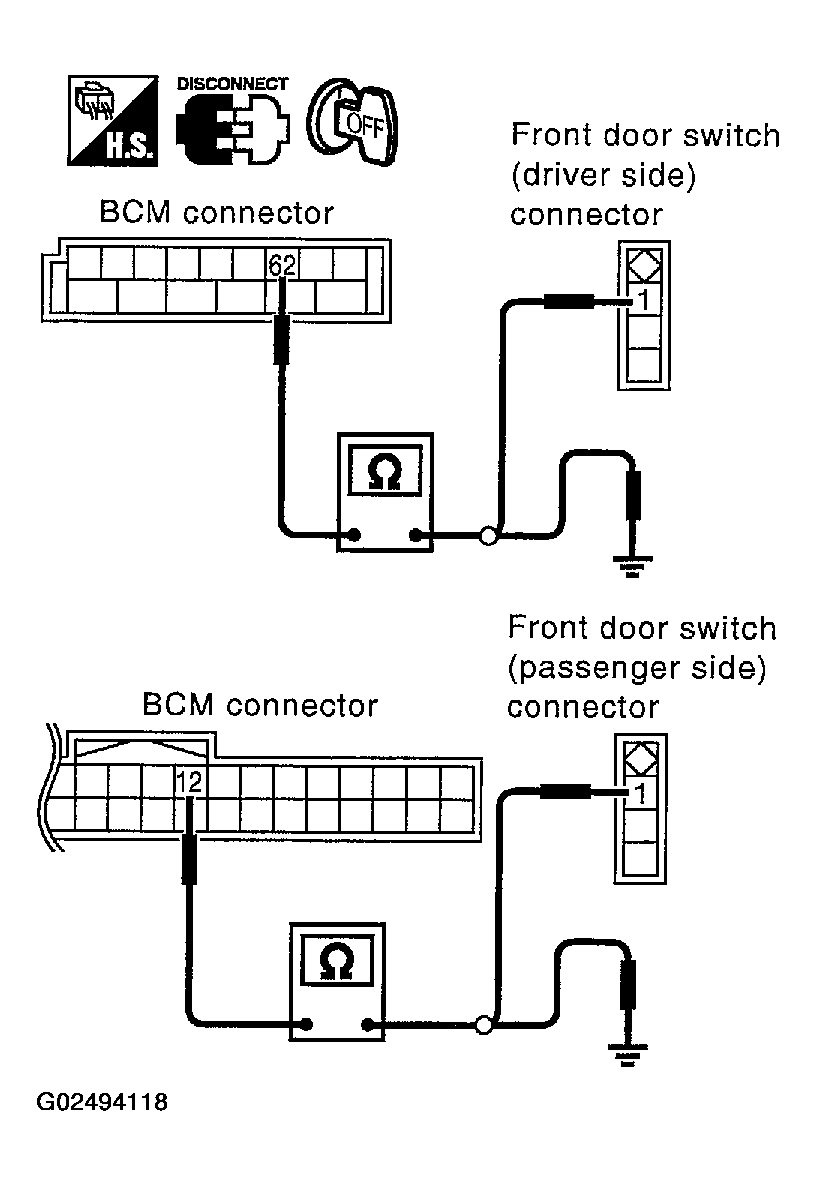 H.S.
DISCONNECT
OFF

BCM connector
62

Front door switch (driver side) connector
1

Ω

BCM connector
12

Front door switch (passenger side) connector
1

Ω

G02494118