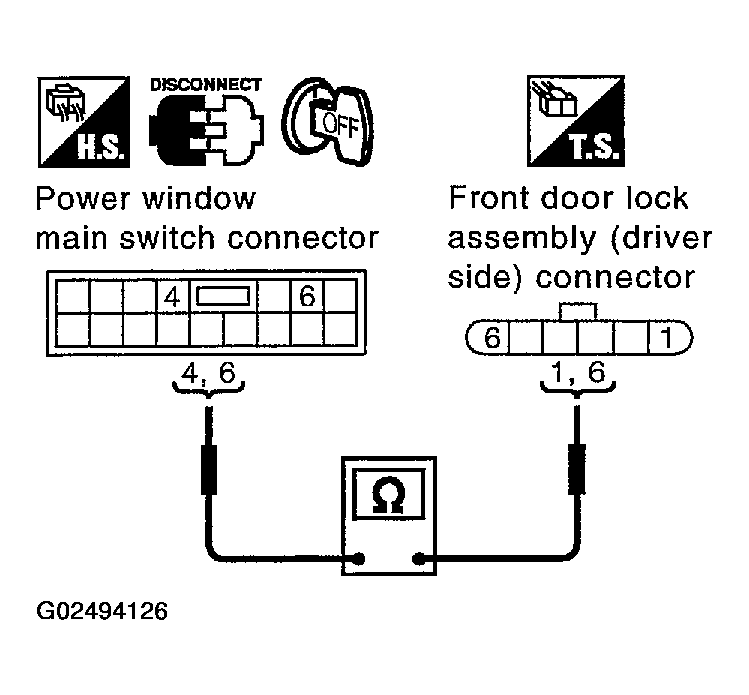 H.S.
DISCONNECT
OFF
T.S.

Power window main switch connector

4 6

4, 6

Front door lock assembly (driver side) connector

6 1

1, 6

Ω

G02494126