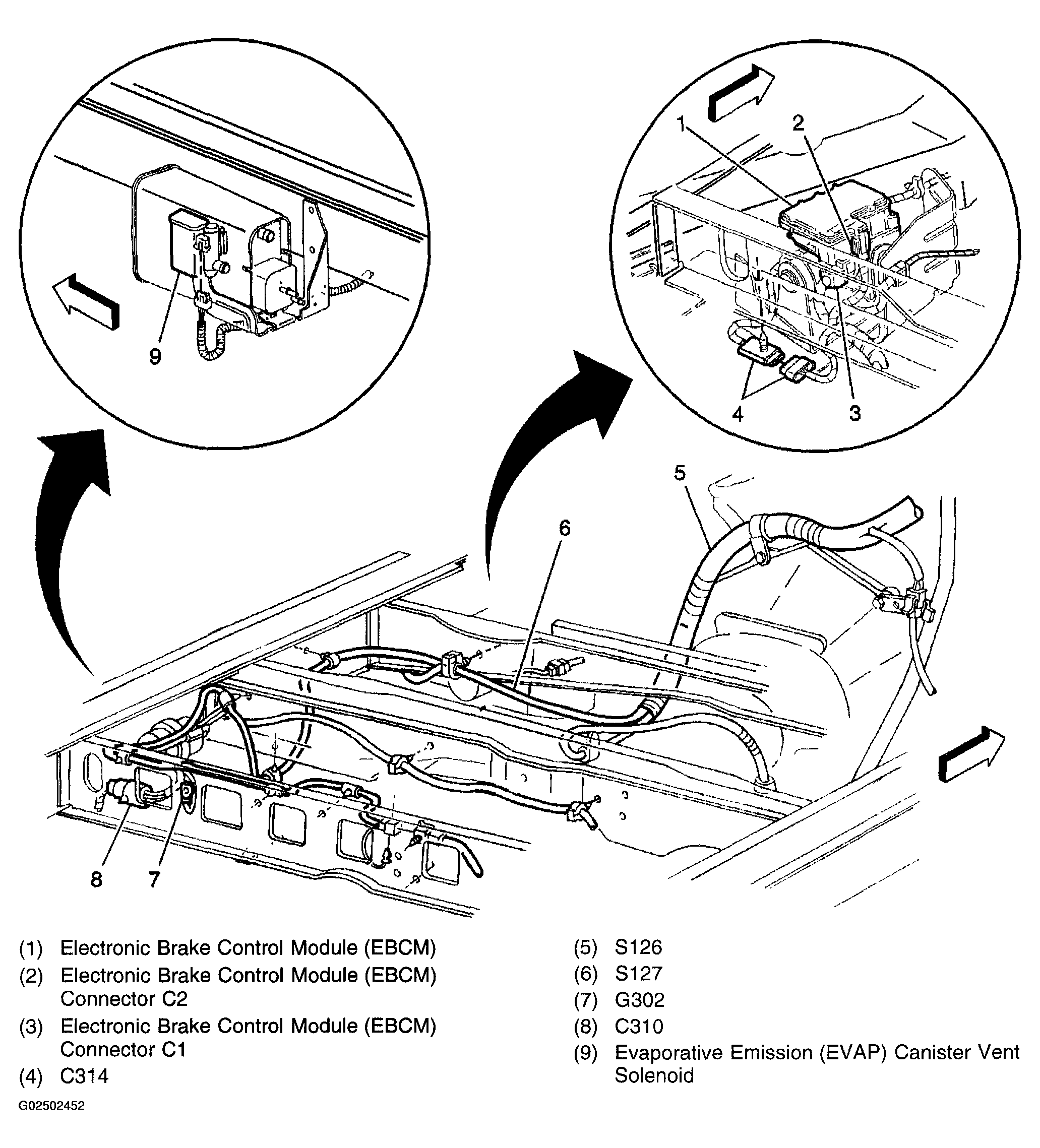 9

1
2
4
3

5
6
8
7

(1) Electronic Brake Control Module (EBCM)
(2) Electronic Brake Control Module (EBCM) Connector C2
(3) Electronic Brake Control Module (EBCM) Connector C1
(4) C314

(5) S126
(6) S127
(7) G302
(8) C310
(9) Evaporative Emission (EVAP) Canister Vent Solenoid

G02502452