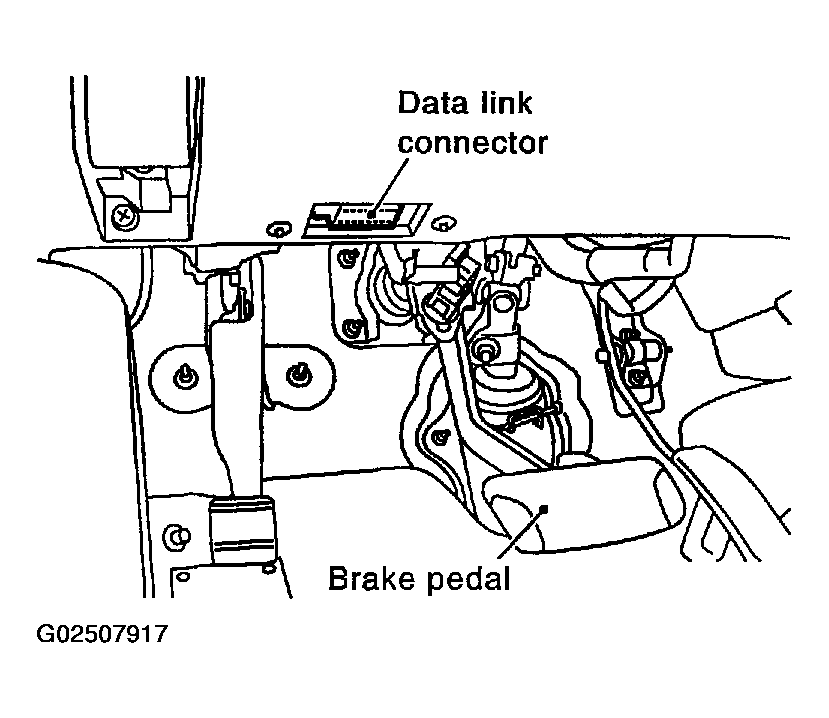 Data link connector

Brake pedal

G02507917