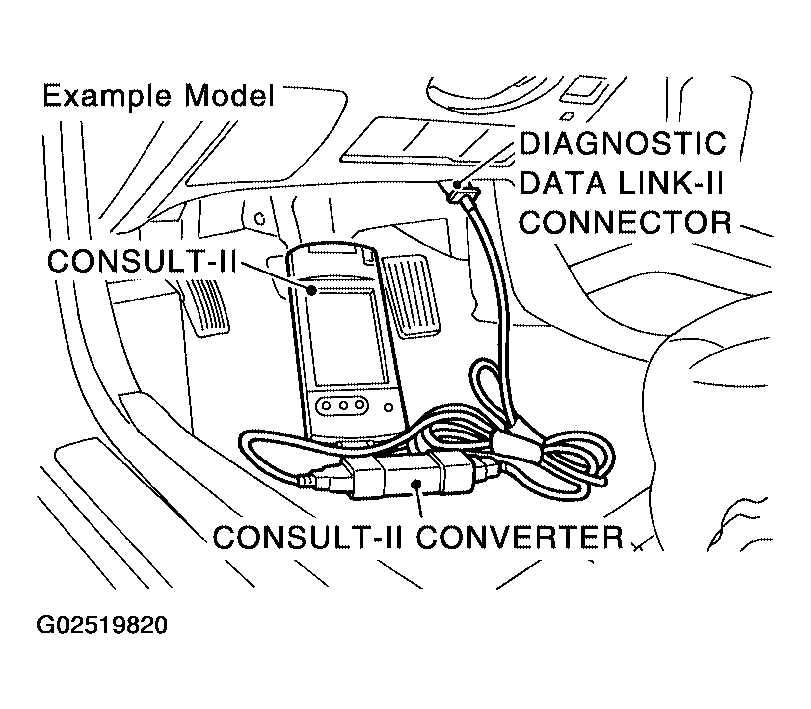 Example Model

DIAGNOSTIC DATA LINK-II CONNECTOR

CONSULT-II

CONSULT-II CONVERTER

G02519820