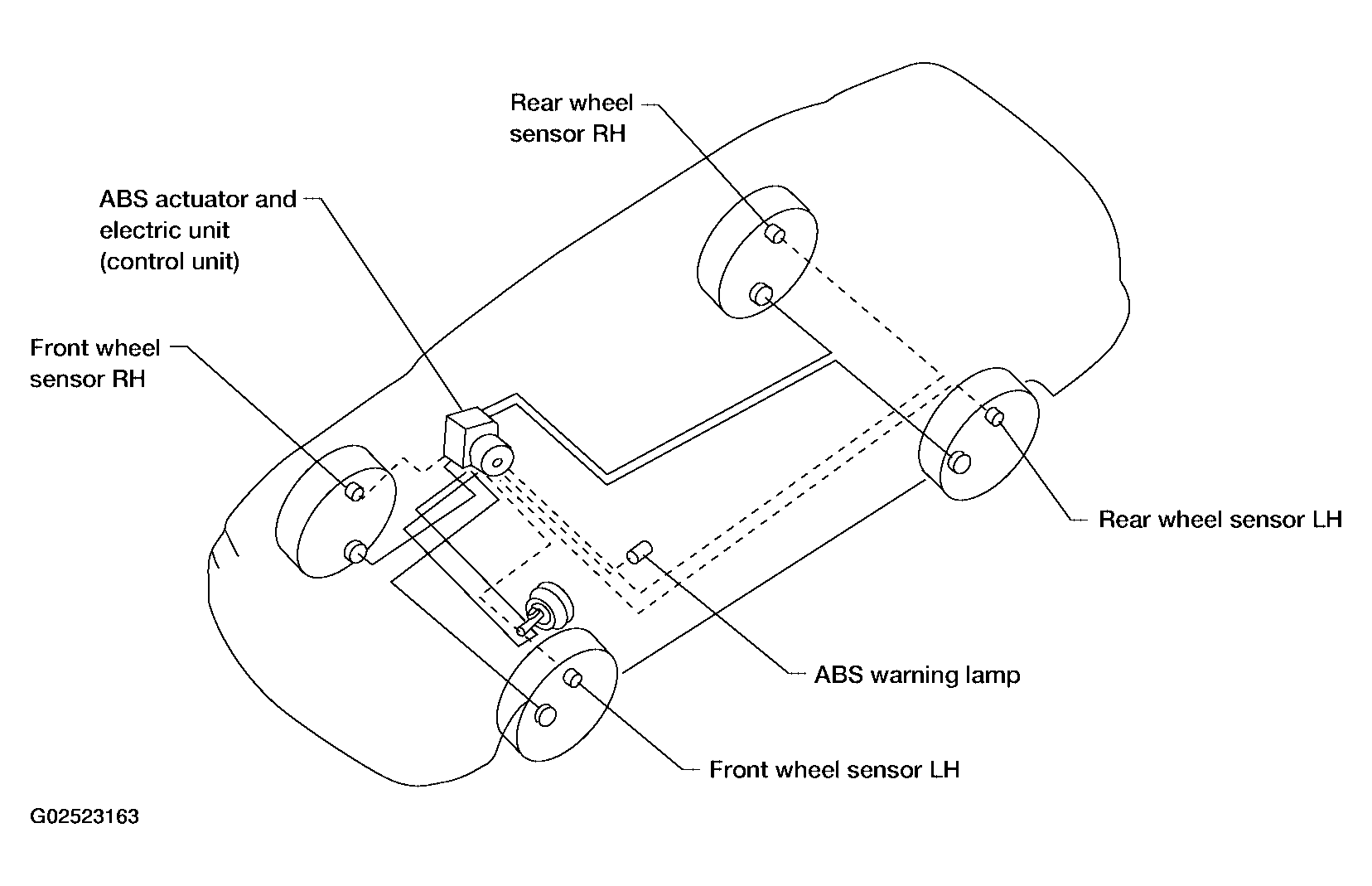 Rear wheel sensor RH

ABS actuator and electric unit (control unit)

Front wheel sensor RH

Rear wheel sensor LH

ABS warning lamp

Front wheel sensor LH

G02523163