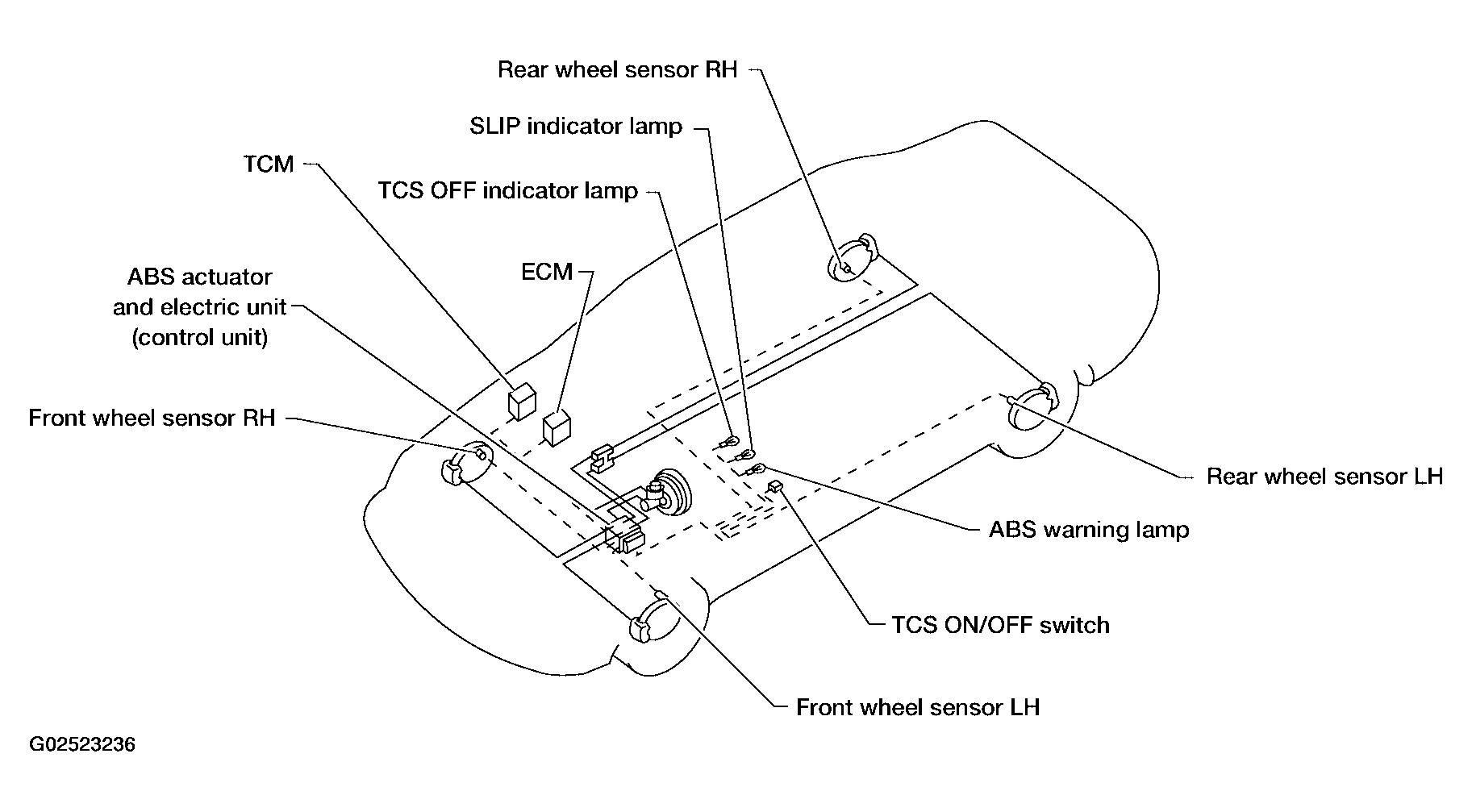 Rear wheel sensor RH

SLIP indicator lamp

TCM

TCS OFF indicator lamp

ABS actuator and electric unit (control unit)

ECM

Front wheel sensor RH

Rear wheel sensor LH

ABS warning lamp

TCS ON/OFF switch

Front wheel sensor LH

G02523236