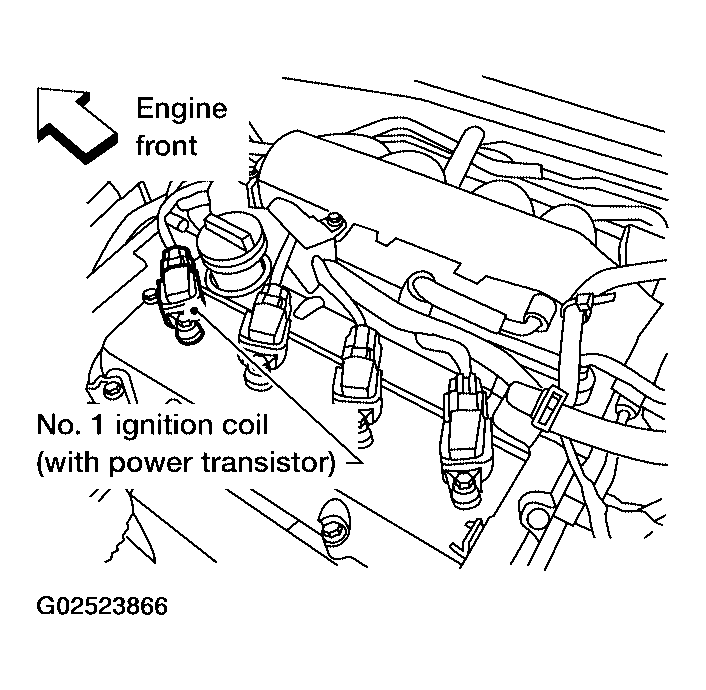 Engine front

No. 1 ignition coil (with power transistor)

G02523866