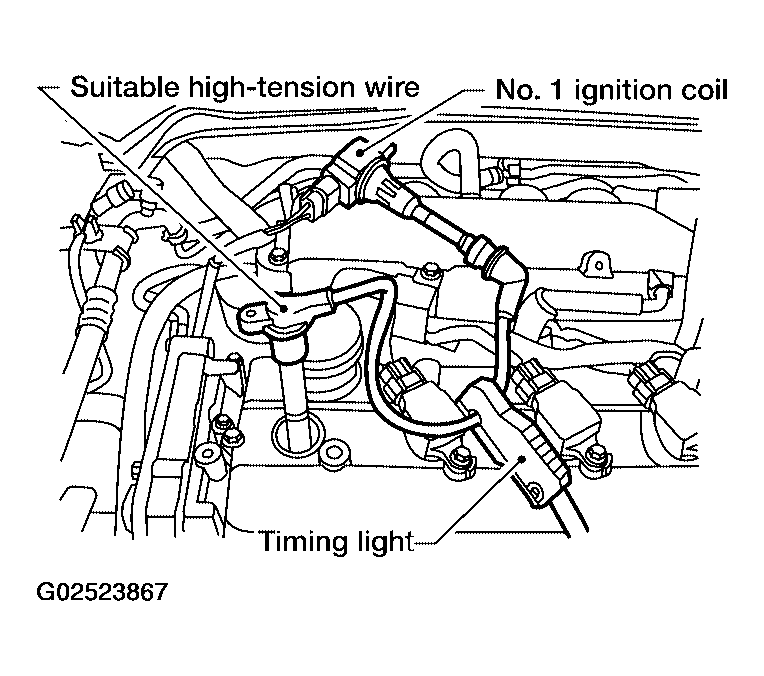 Suitable high-tension wire

No. 1 ignition coil

Timing light

G02523867