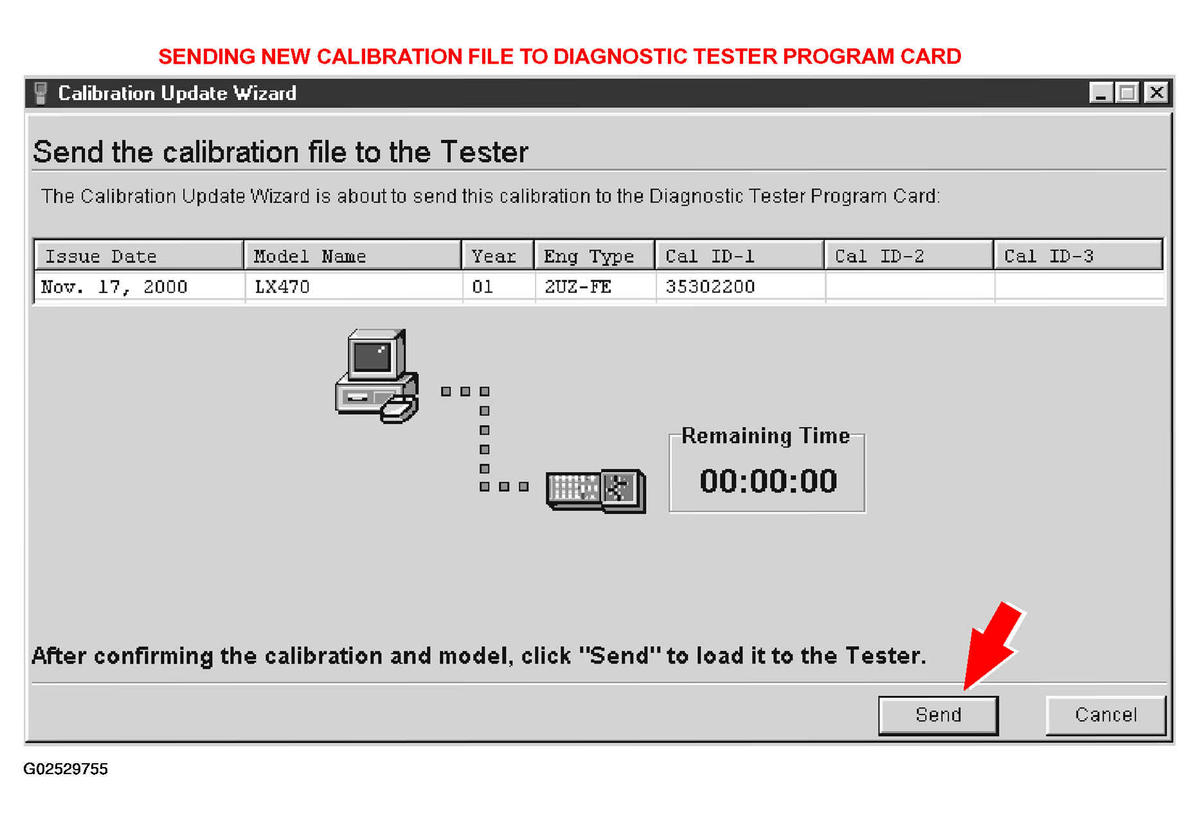 SENDING NEW CALIBRATION FILE TO DIAGNOSTIC TESTER PROGRAM CARD

Calibration Update Wizard

Send the calibration file to the Tester

The Calibration Update Wizard is about to send this calibration to the Diagnostic Tester Program Card:

| Issue Date | Model Name | Year | Eng Type | Cal ID-1 | Cal ID-2 | Cal ID-3 |
|---|---|---|---|---|---|---|
| Nov. 17, 2000 | LX470 | 01 | 2UZ-FE | 35302200 | | |

Remaining Time
00:00:00

After confirming the calibration and model, click "Send" to load it to the Tester.

Send
Cancel

G02529755