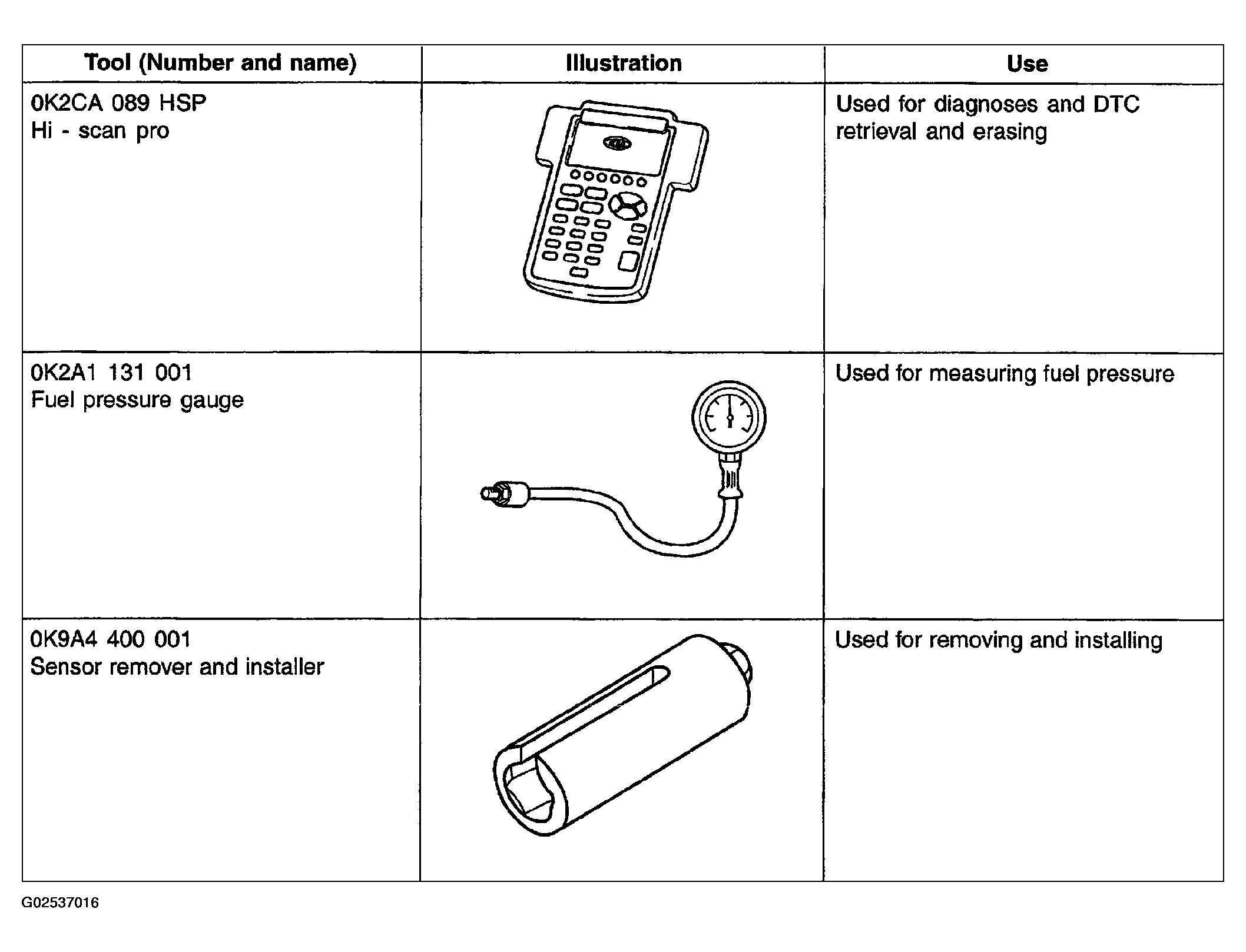 | Tool (Number and name) | Illustration | Use |
|---|---|---|
| 0K2CA 089 HSP Hi - scan pro | | Used for diagnoses and DTC retrieval and erasing |
| 0K2A1 131 001 Fuel pressure gauge | | Used for measuring fuel pressure |
| 0K9A4 400 001 Sensor remover and installer | | Used for removing and installing |

G02537016