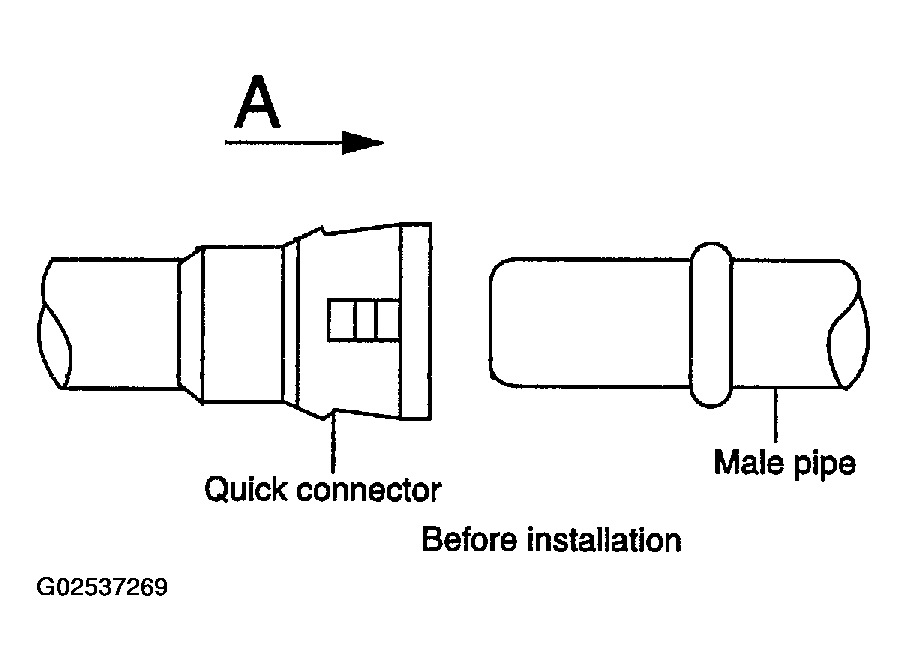 A

Quick connector

Male pipe

Before installation

G02537269