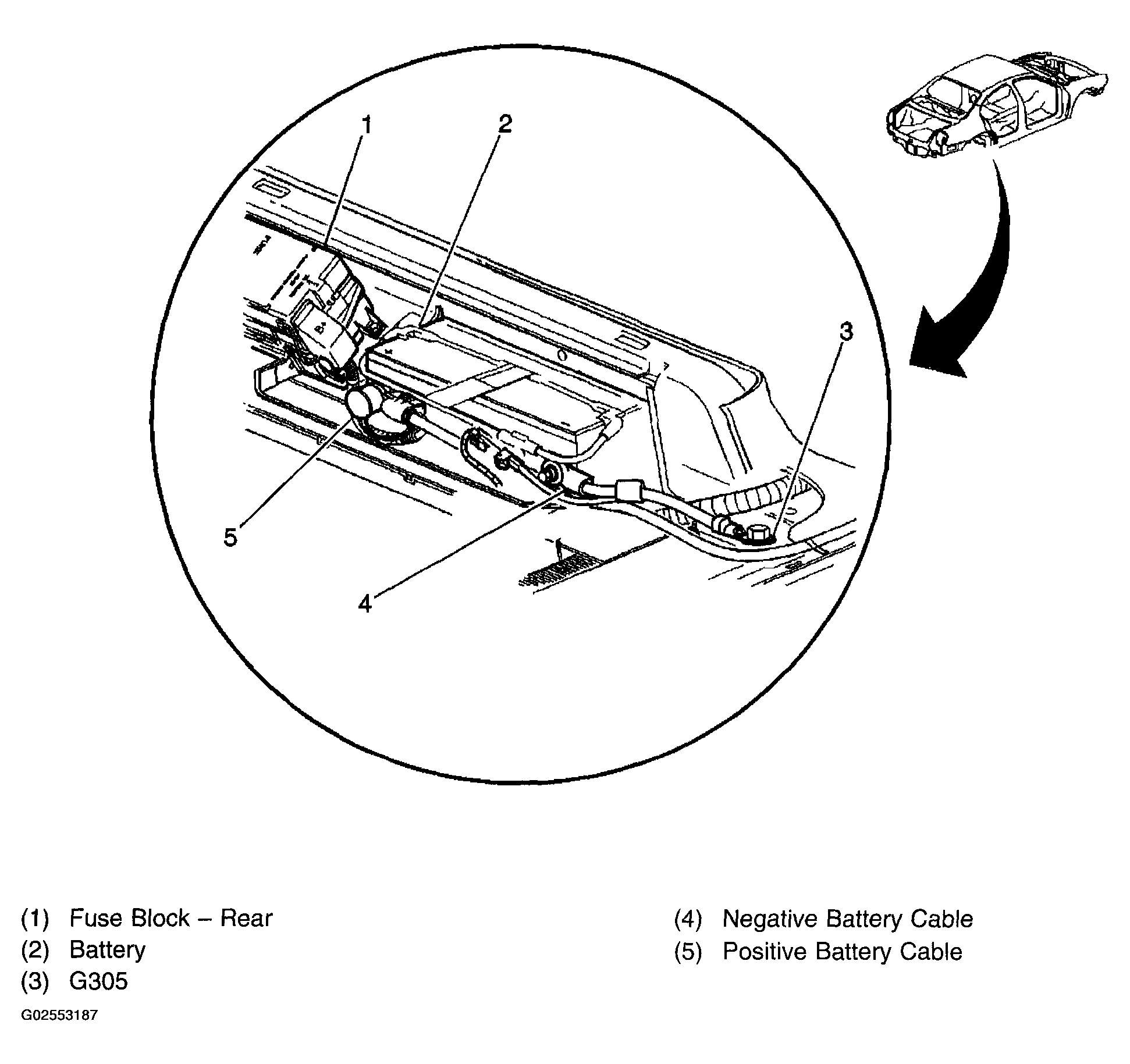 1
2
3
5
4

(1) Fuse Block – Rear
(2) Battery
(3) G305

(4) Negative Battery Cable
(5) Positive Battery Cable

G02553187