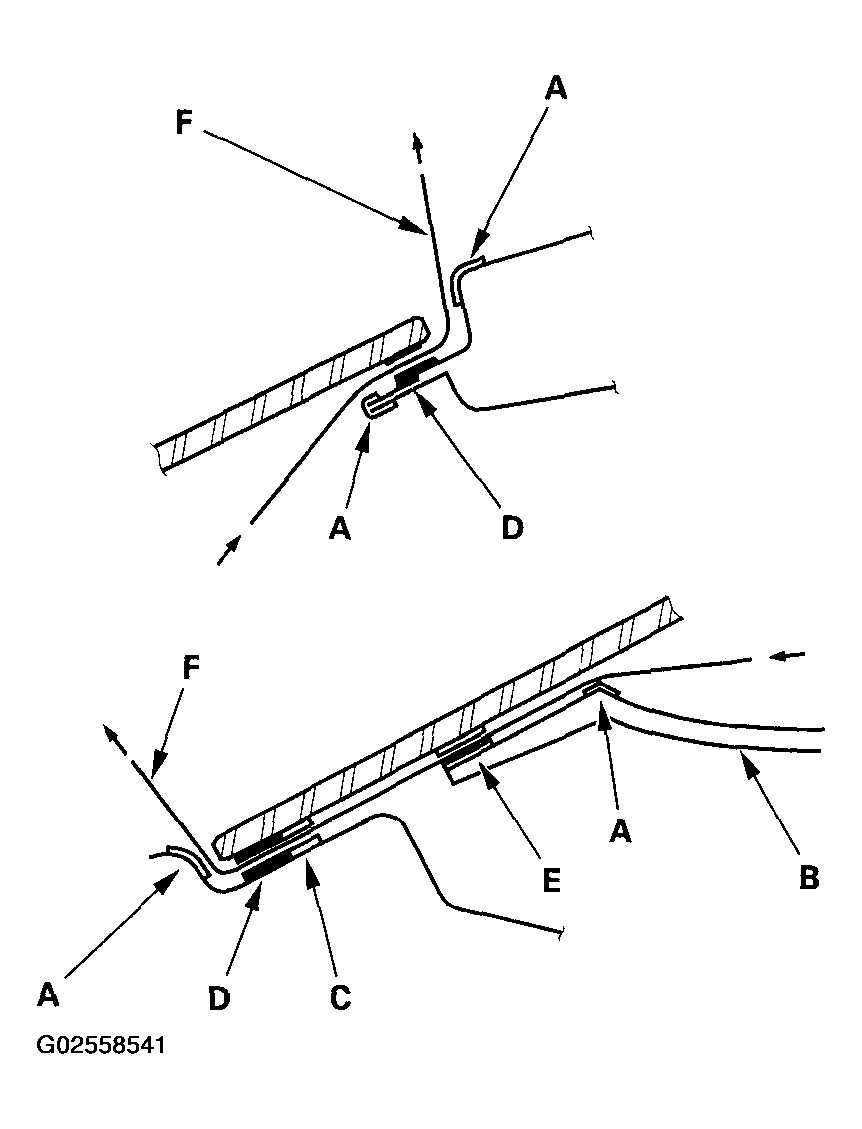 F
A
A
D
F
A
E
B
A
D
C
G02558541