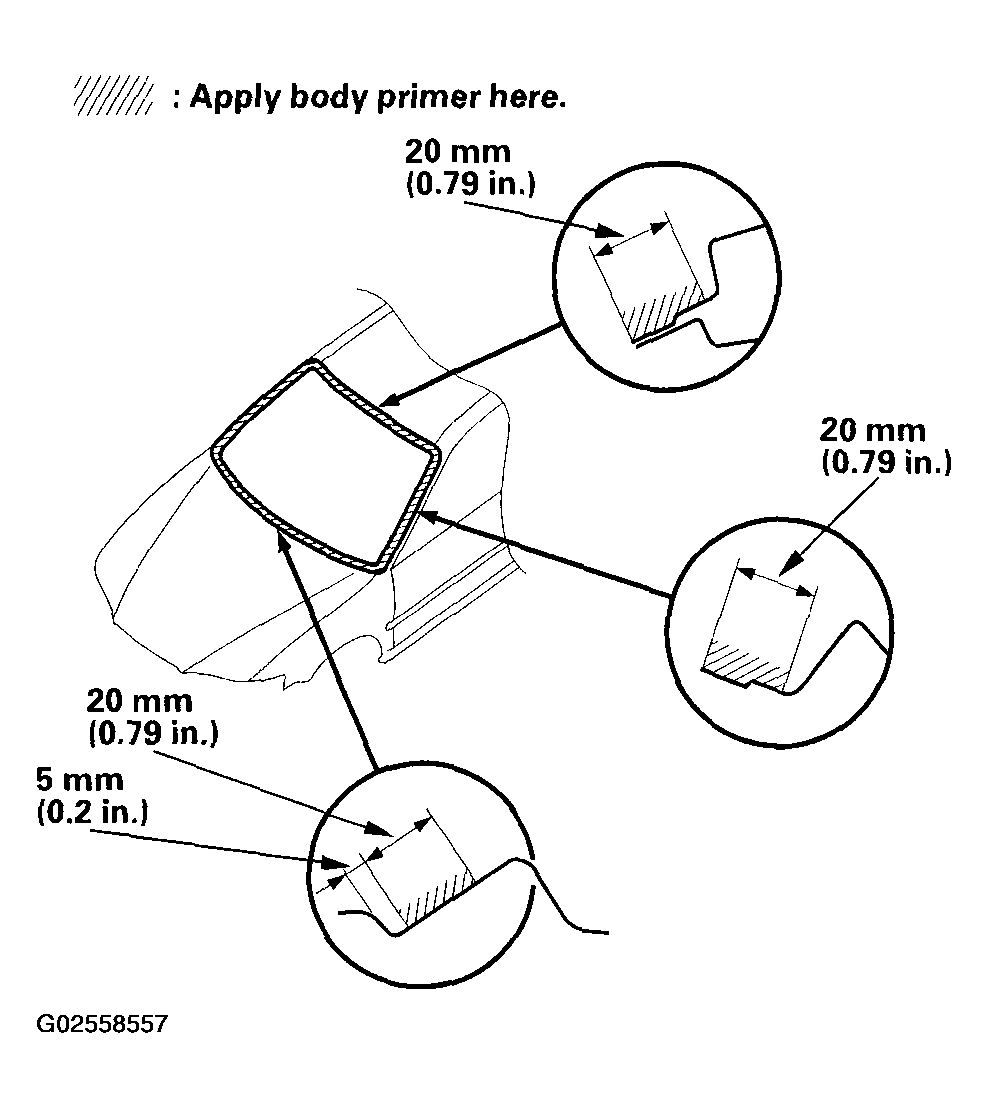 : Apply body primer here.

20 mm
(0.79 in.)

20 mm
(0.79 in.)

20 mm
(0.79 in.)

5 mm
(0.2 in.)

G02558557