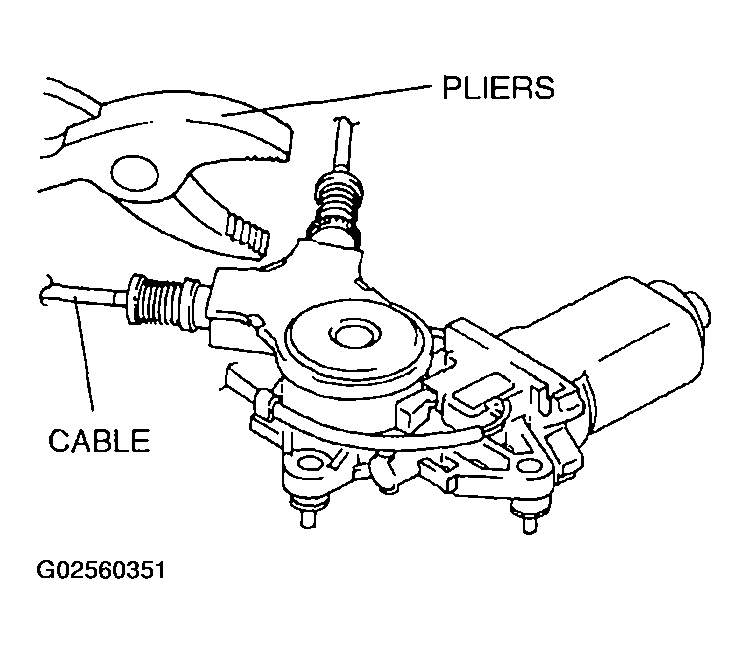 PLIERS

CABLE

G02560351