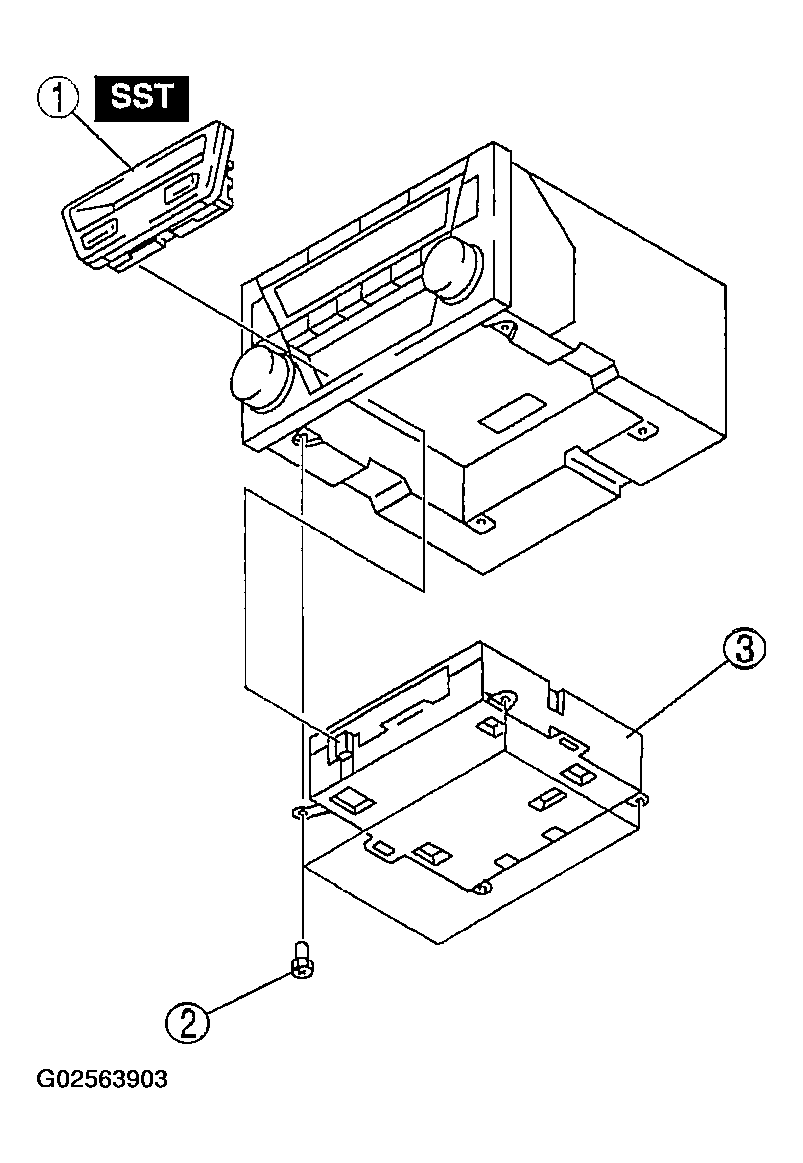 1 SST

3

2

G02563903