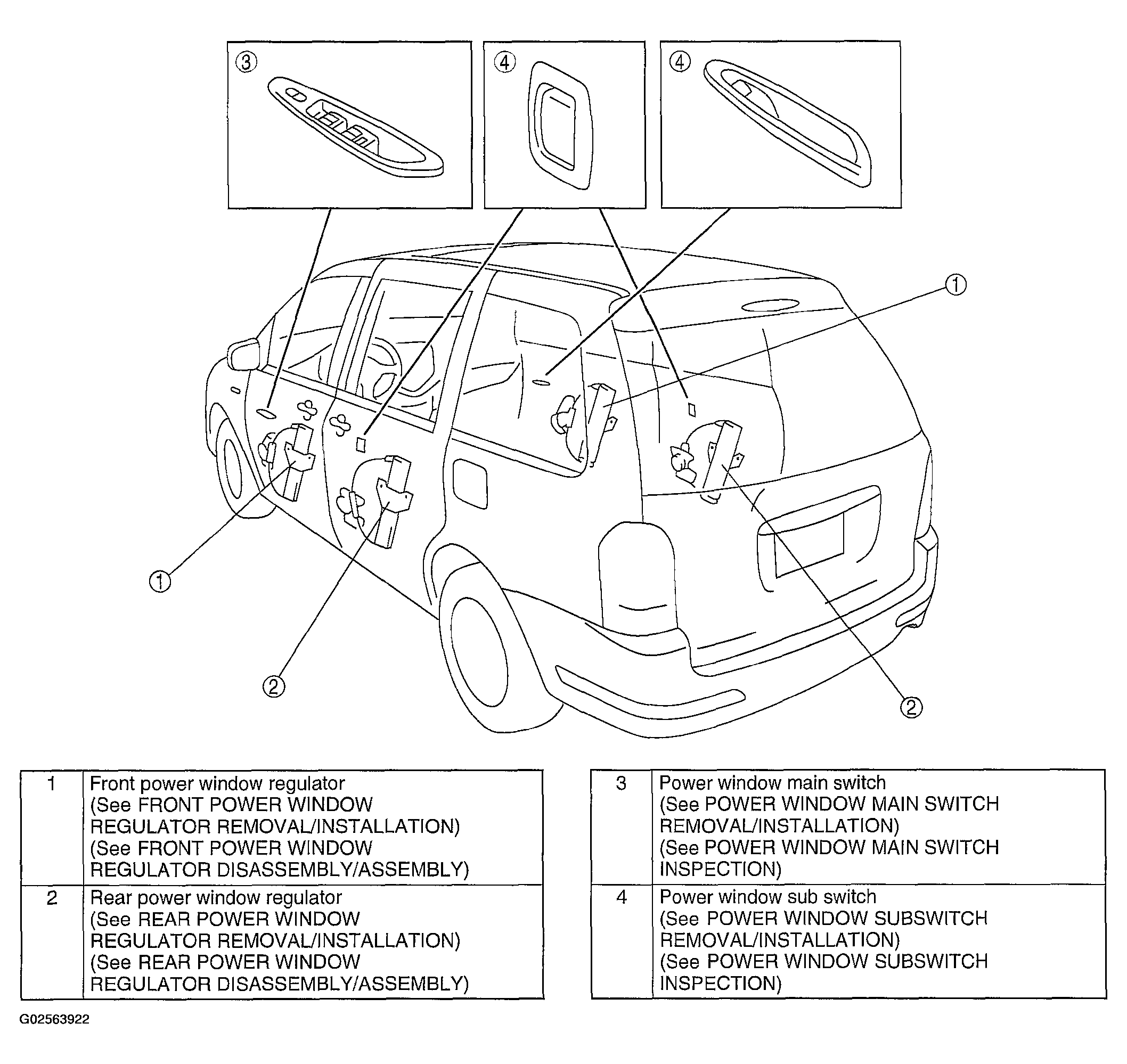 3

4

4

1

1

2

2

| 1 | Front power window regulator (See FRONT POWER WINDOW REGULATOR REMOVAL/INSTALLATION) (See FRONT POWER WINDOW REGULATOR DISASSEMBLY/ASSEMBLY) |
|---|---|
| 2 | Rear power window regulator (See REAR POWER WINDOW REGULATOR REMOVAL/INSTALLATION) (See REAR POWER WINDOW REGULATOR DISASSEMBLY/ASSEMBLY) |

| 3 | Power window main switch (See POWER WINDOW MAIN SWITCH REMOVAL/INSTALLATION) (See POWER WINDOW MAIN SWITCH INSPECTION) |
|---|---|
| 4 | Power window sub switch (See POWER WINDOW SUBSWITCH REMOVAL/INSTALLATION) (See POWER WINDOW SUBSWITCH INSPECTION) |

G02563922