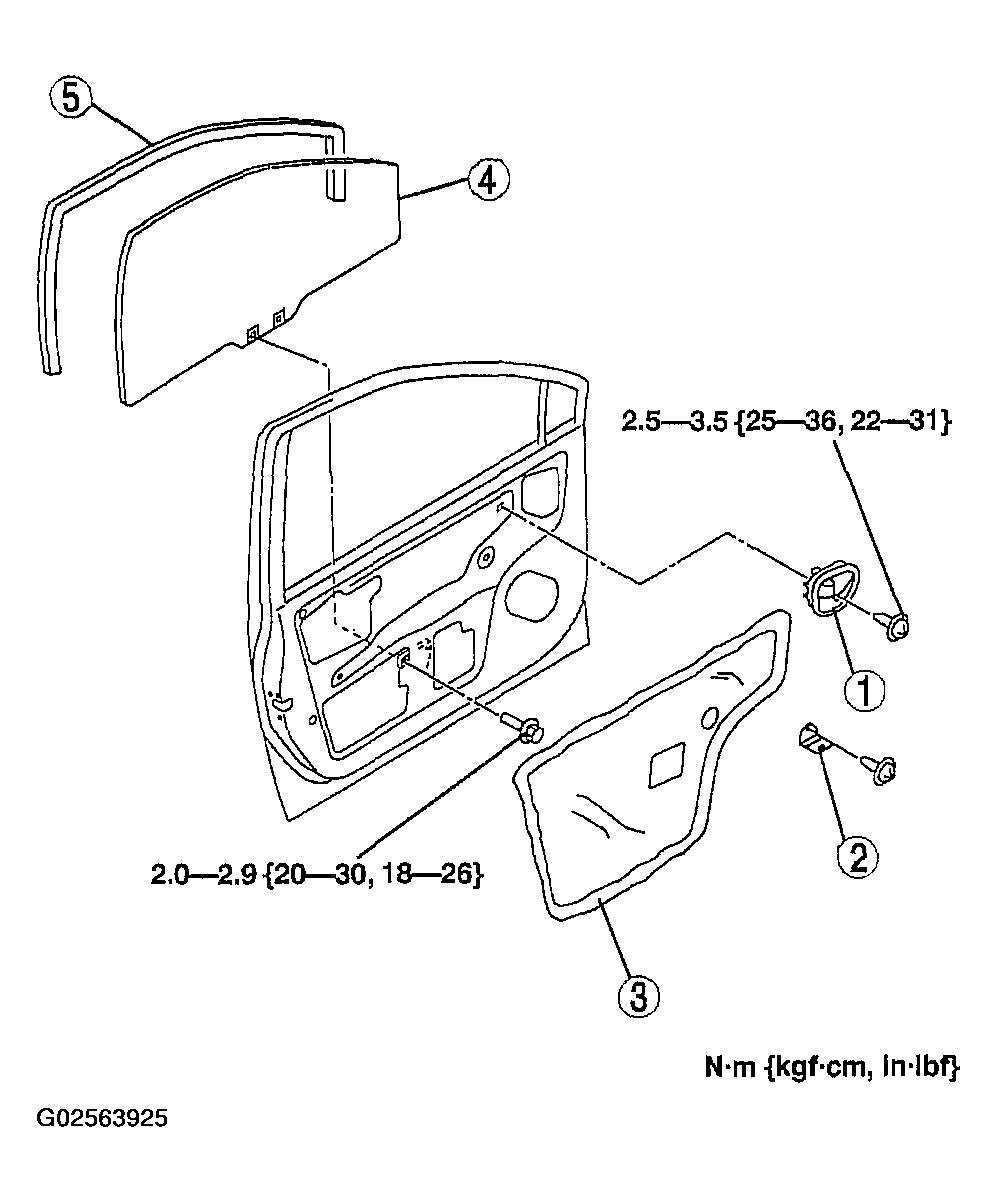 5

4

2.5—3.5 {25—36, 22—31}

1

2

2.0—2.9 {20—30, 18—26}

3

N·m {kgf·cm, in·lbf}

G02563925