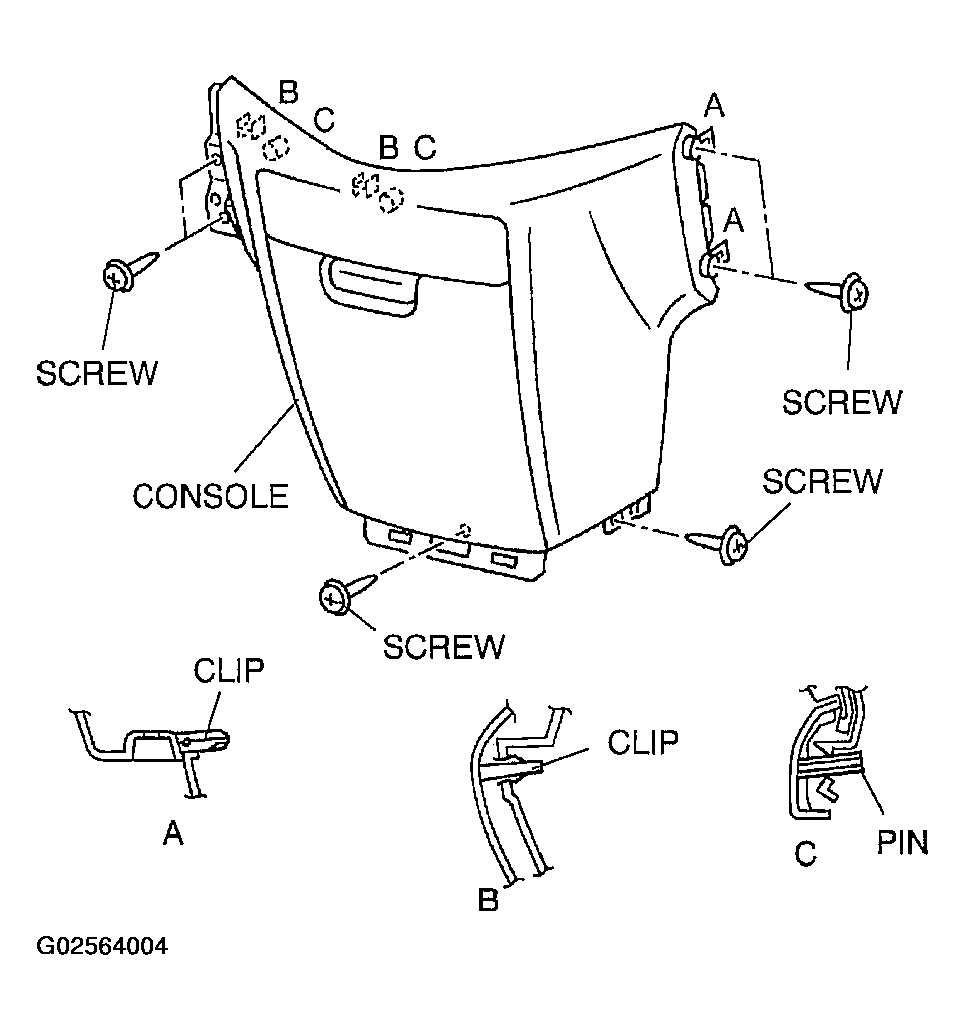 B
C
B C
A
A
SCREW
SCREW
CONSOLE
SCREW
SCREW
CLIP
A
CLIP
B
C
PIN
G02564004