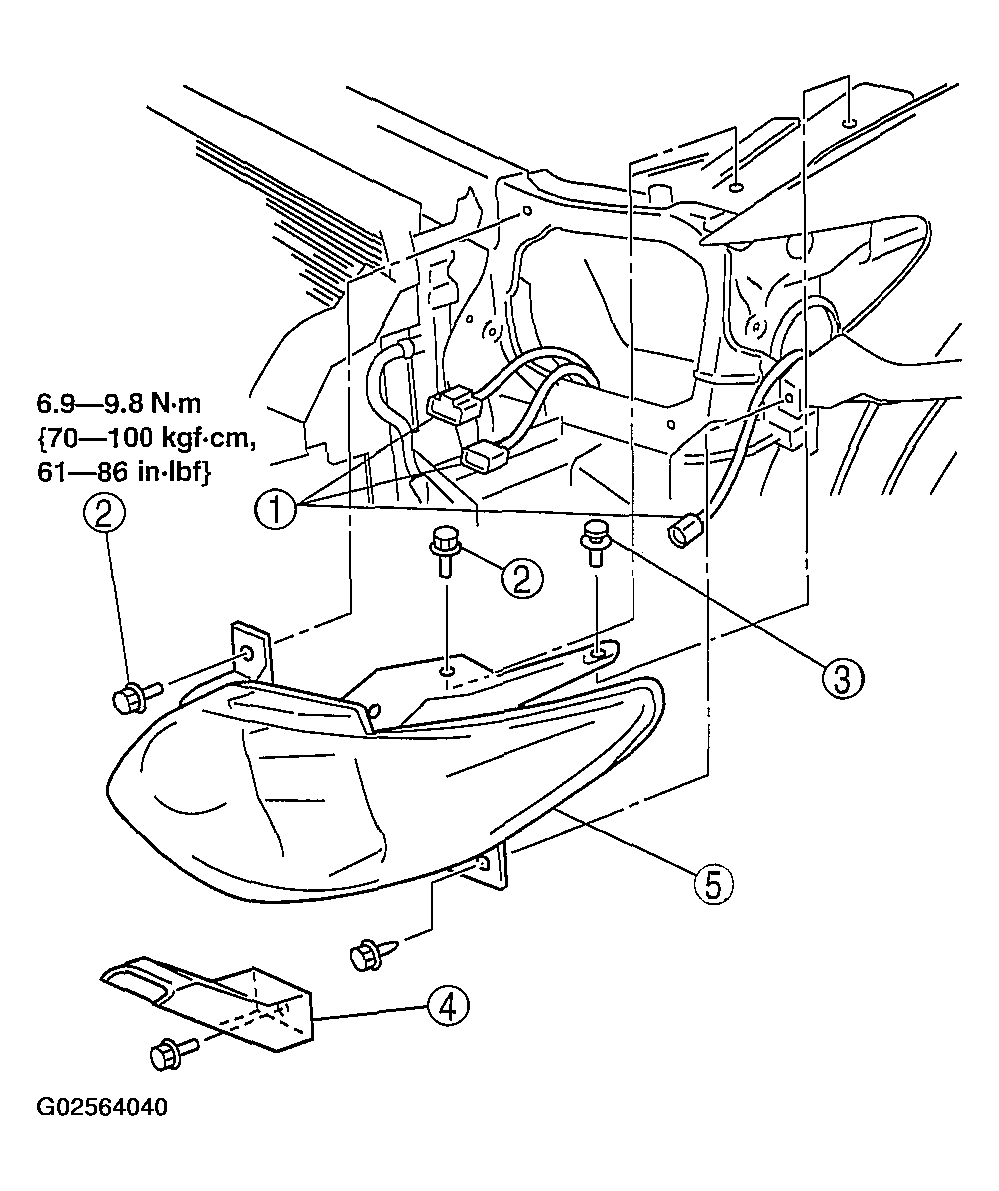 6.9—9.8 N·m
{70—100 kgf·cm,
61—86 in·lbf}

2

1

2

3

5

4

G02564040