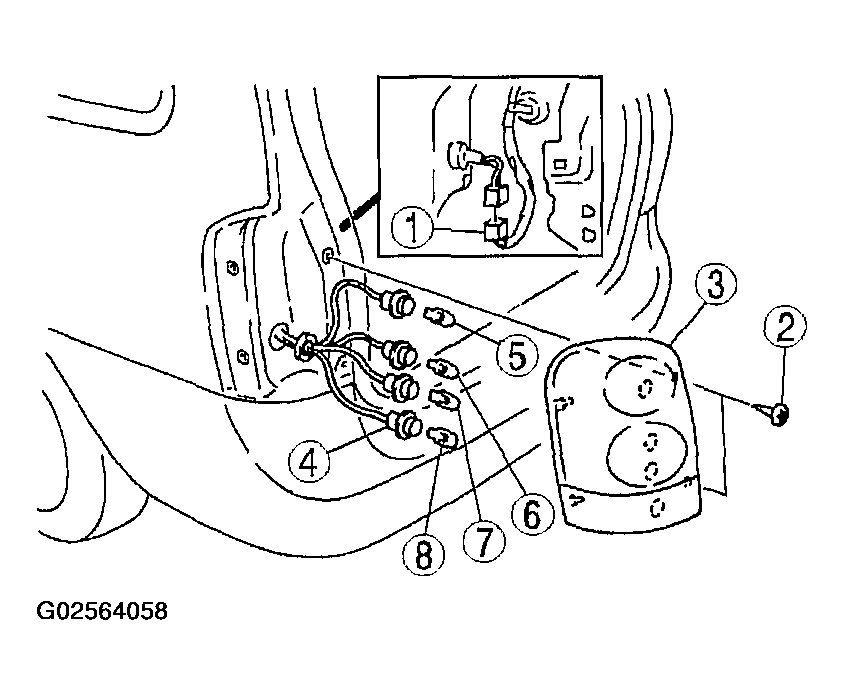 1
3
2
5
4
6
7
8
G02564058