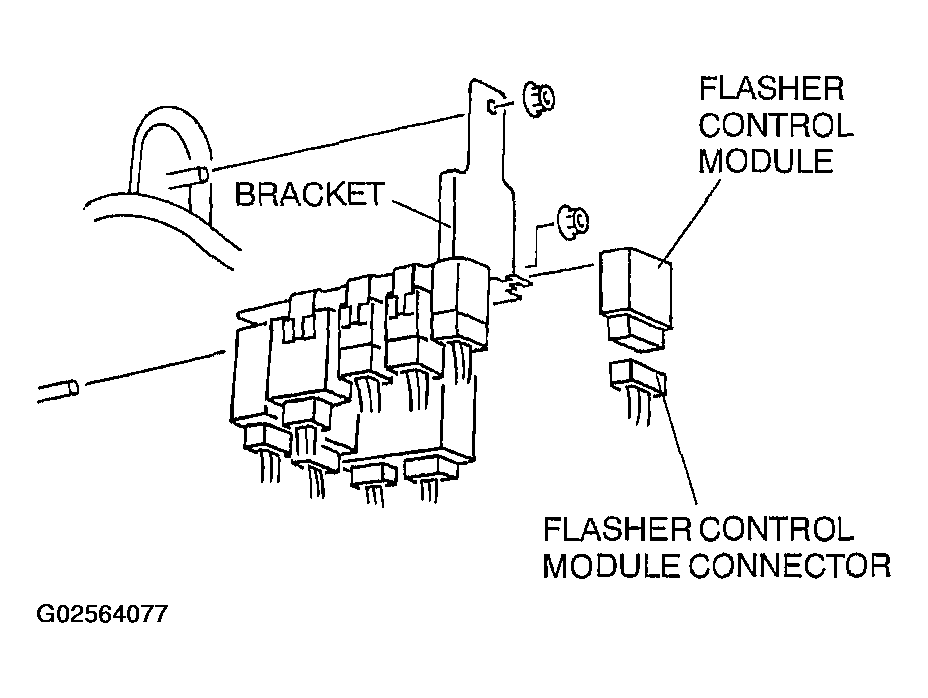 FLASHER CONTROL MODULE

BRACKET

FLASHER CONTROL MODULE CONNECTOR

G02564077