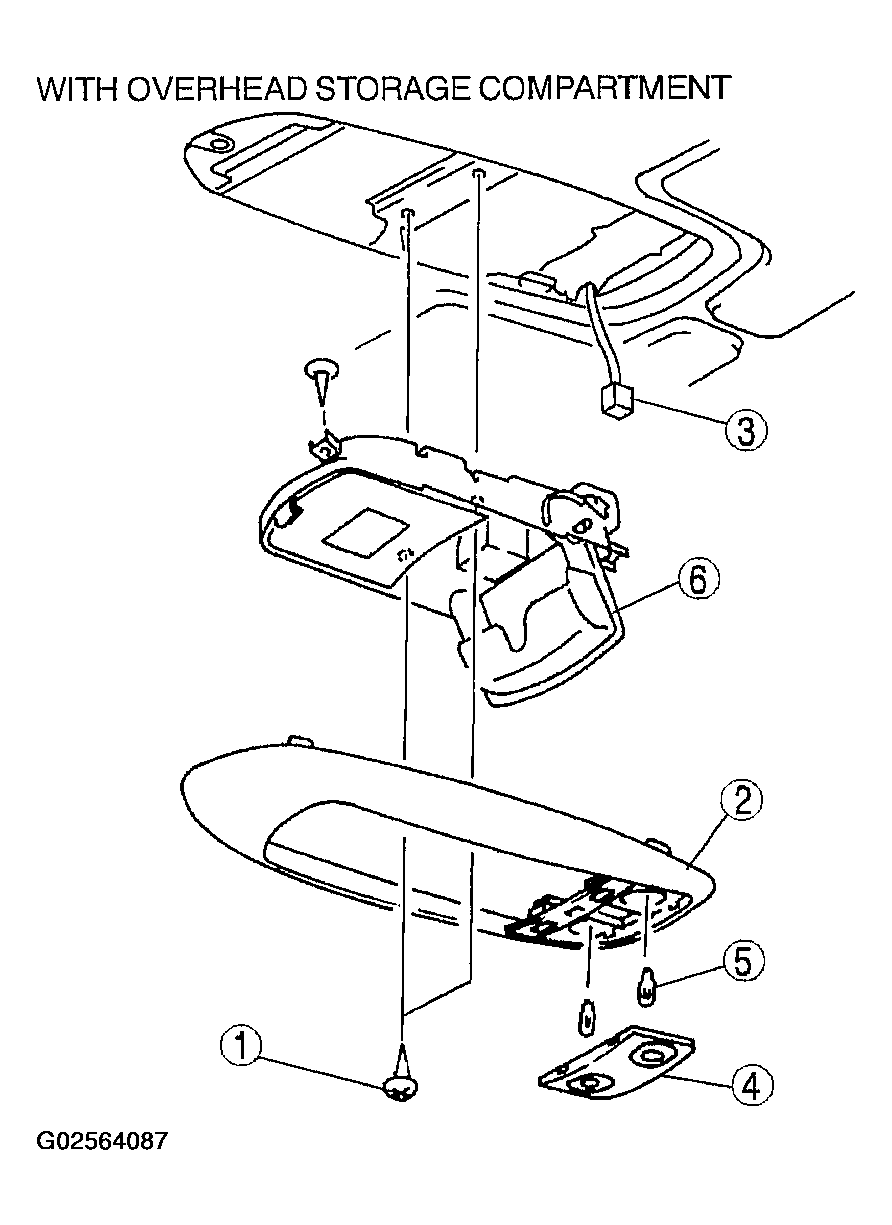 WITH OVERHEAD STORAGE COMPARTMENT

3

6

2

5

1

4

G02564087