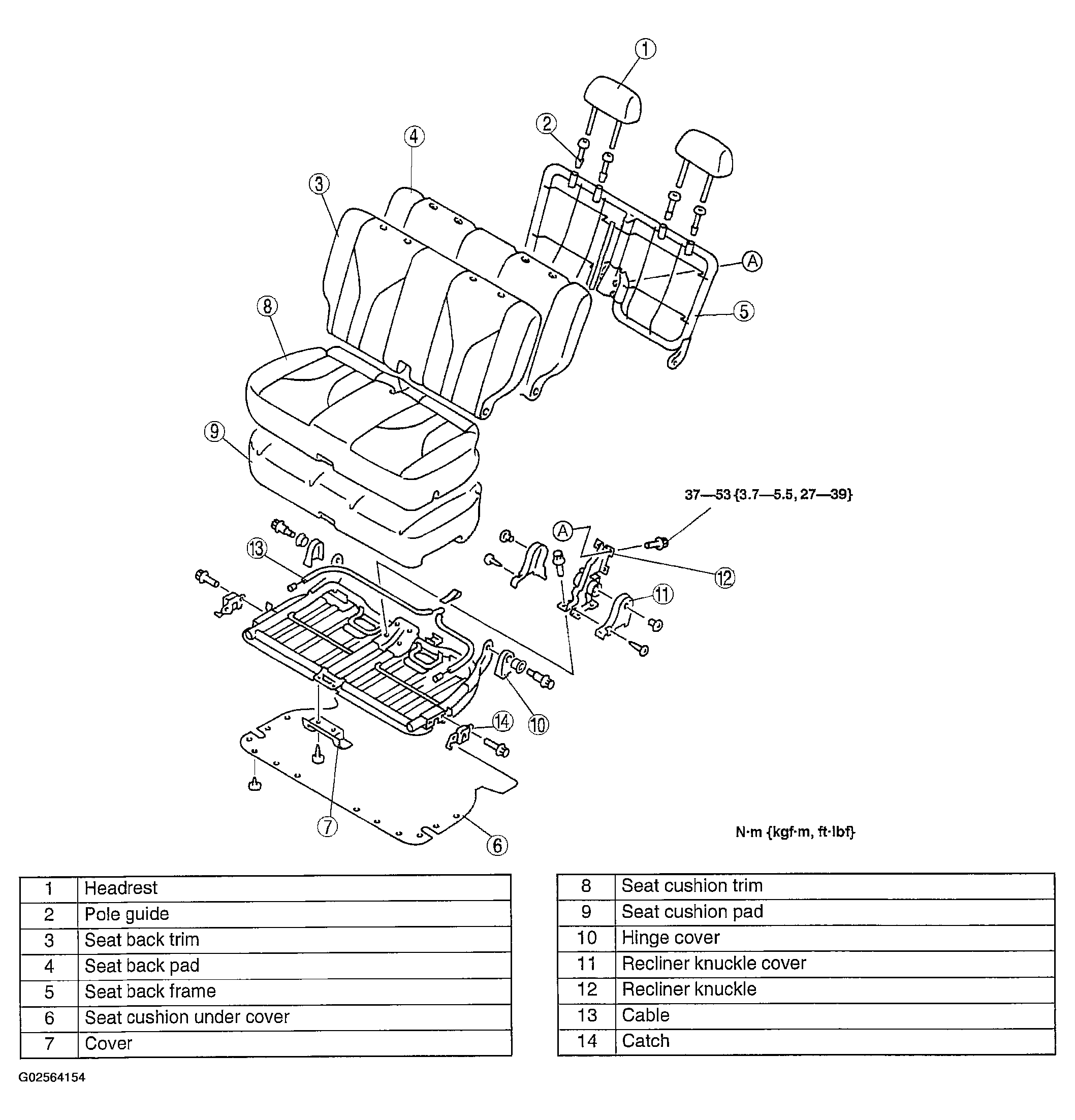 1
2
4
3
A
5
8
9
37—53 {3.7—5.5, 27—39}
A
13
12
11
14
10
7
6
N·m {kgf·m, ft·lbf}

| 1 | Headrest |
|---|---|
| 2 | Pole guide |
| 3 | Seat back trim |
| 4 | Seat back pad |
| 5 | Seat back frame |
| 6 | Seat cushion under cover |
| 7 | Cover |

| 8 | Seat cushion trim |
|---|---|
| 9 | Seat cushion pad |
| 10 | Hinge cover |
| 11 | Recliner knuckle cover |
| 12 | Recliner knuckle |
| 13 | Cable |
| 14 | Catch |

G02564154