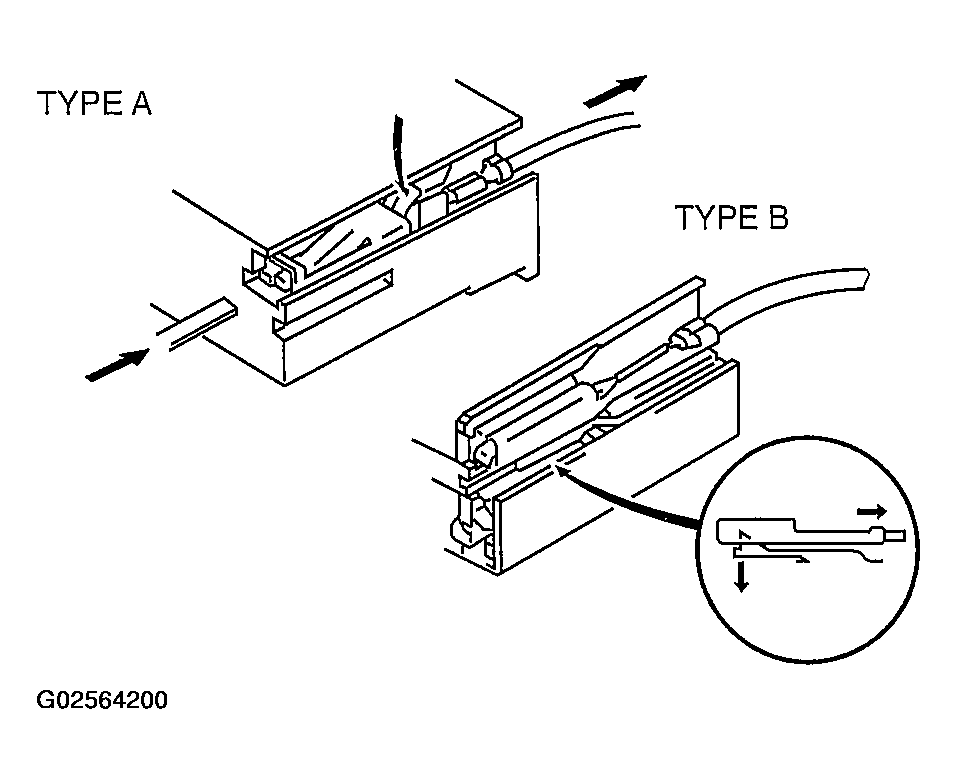 TYPE A

TYPE B

G02564200