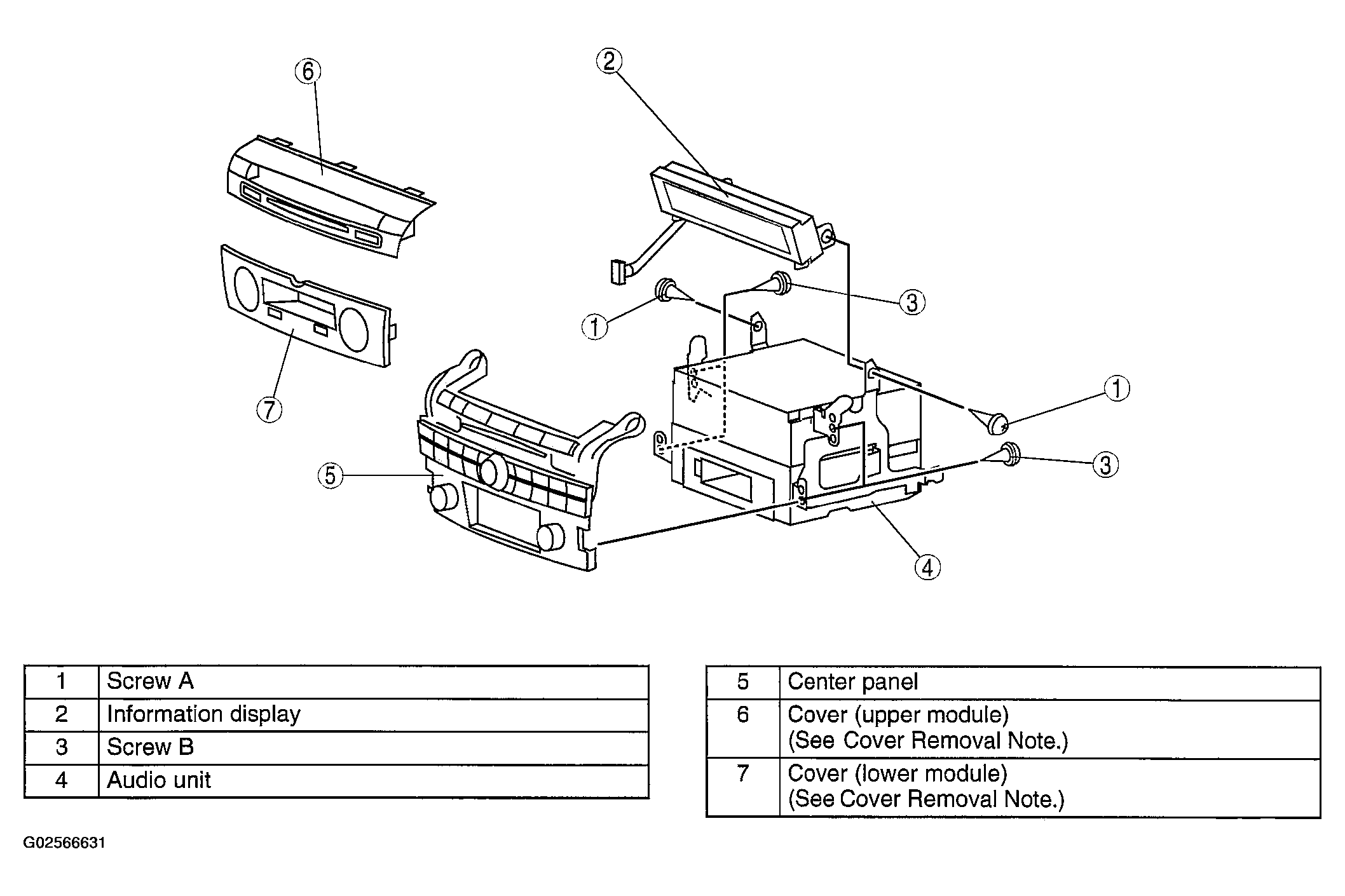 6 2 3 1 1 7 5 3 4

| 1 | Screw A |
|---|---|
| 2 | Information display |
| 3 | Screw B |
| 4 | Audio unit |

| 5 | Center panel |
|---|---|
| 6 | Cover (upper module) (See Cover Removal Note.) |
| 7 | Cover (lower module) (See Cover Removal Note.) |

G02566631