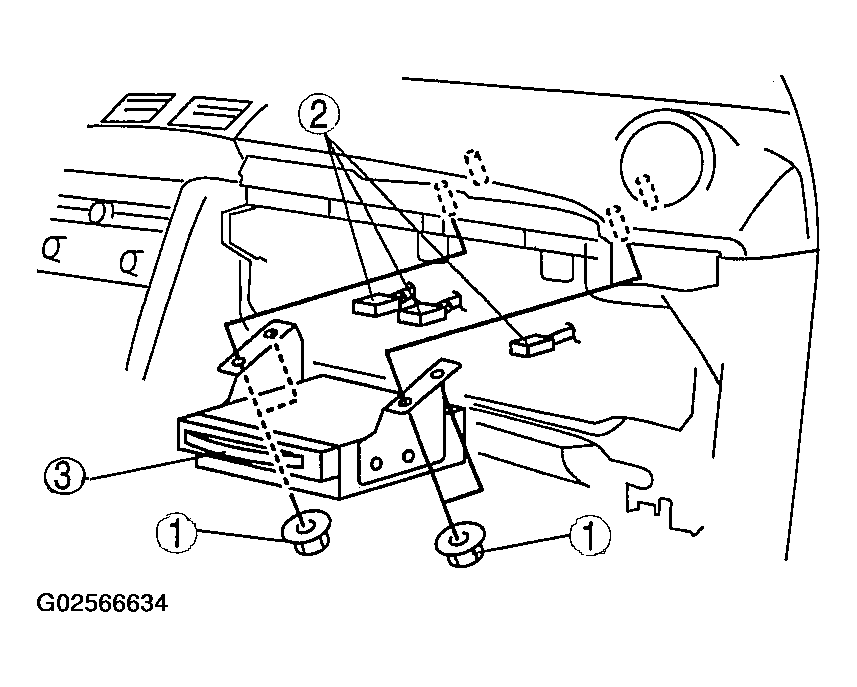 2
3
1
1
G02566634