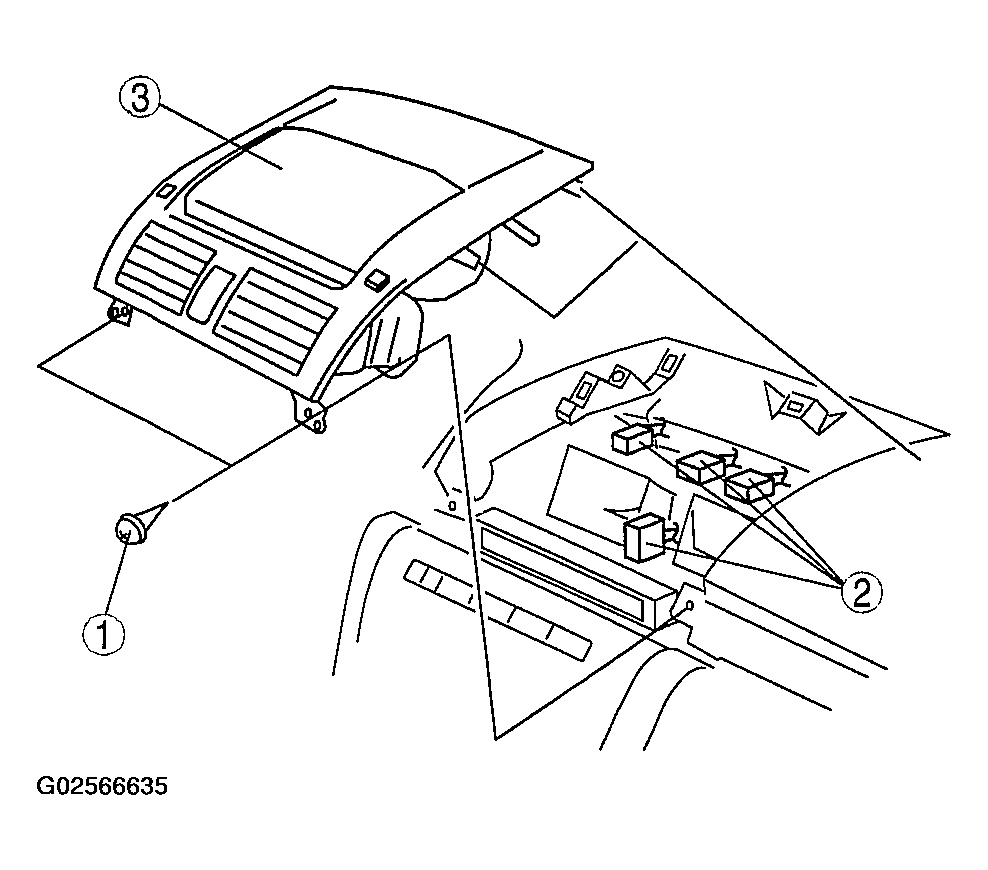 3

1

2

G02566635