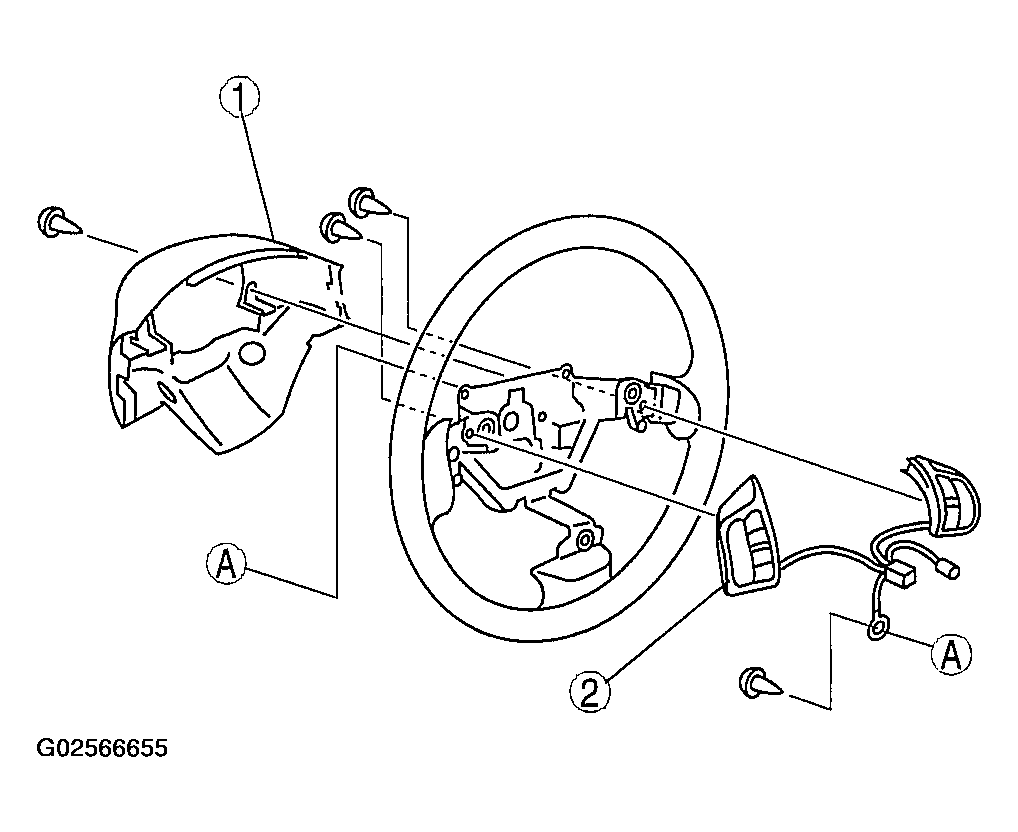 1

A

2

A

G02566655