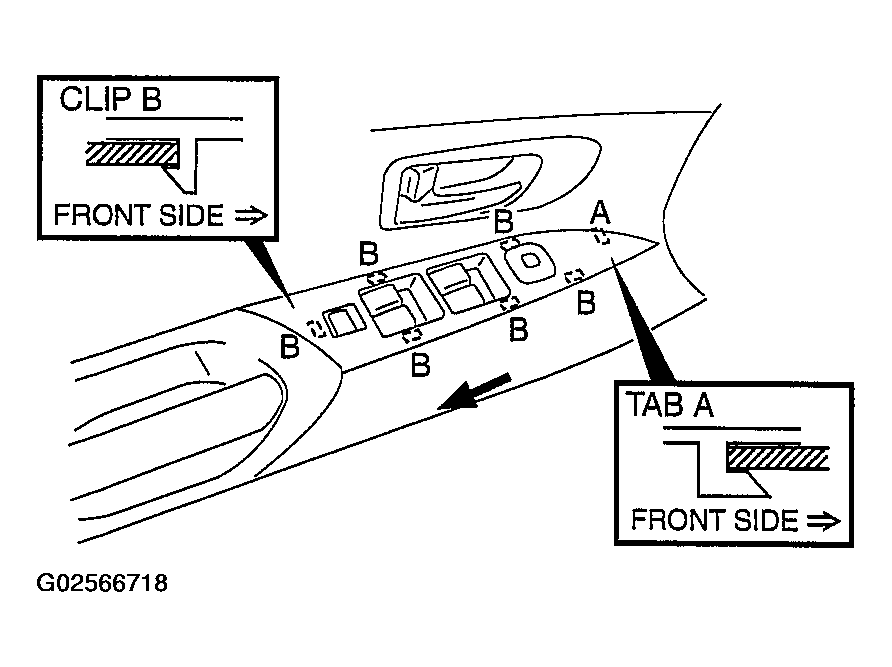 CLIP B

FRONT SIDE ⇒

B

A

B

B

B

B

B

TAB A

FRONT SIDE ⇒

G02566718