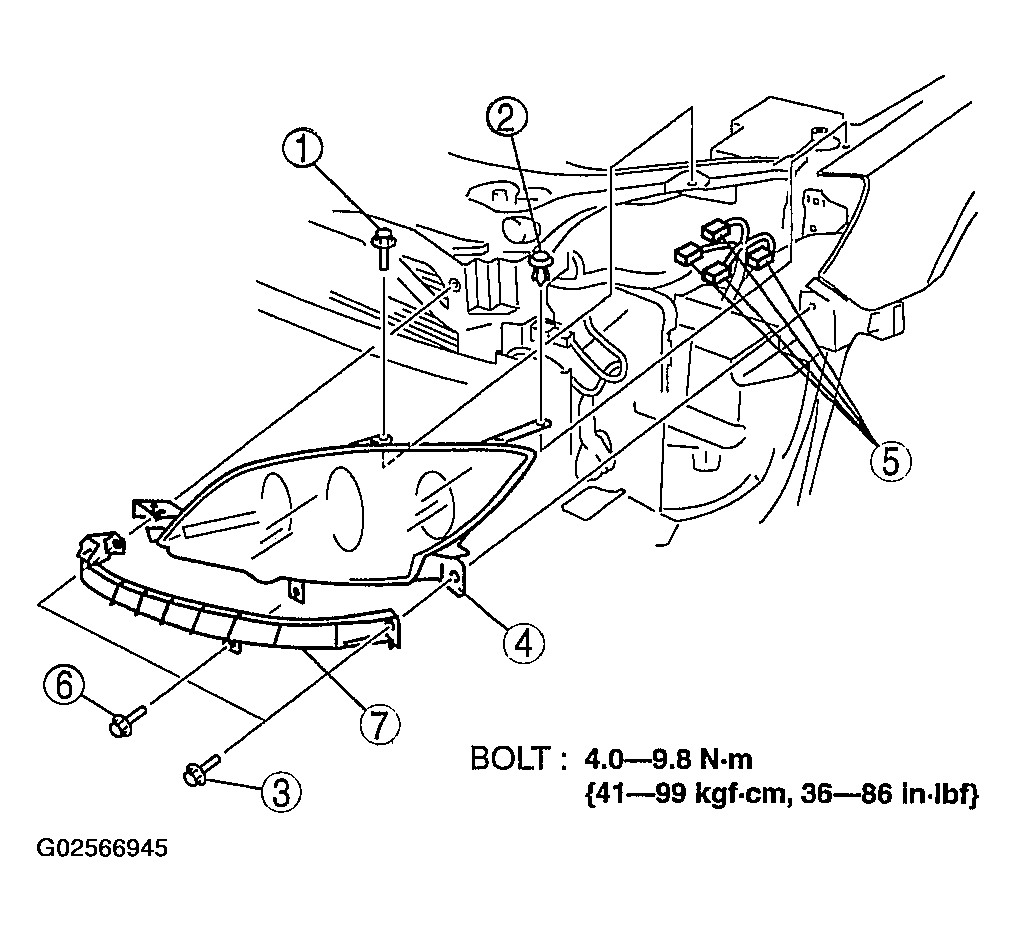 1
2
5
4
6
7
3

BOLT : 4.0—9.8 N·m
{41—99 kgf·cm, 36—86 in·lbf}

G02566945