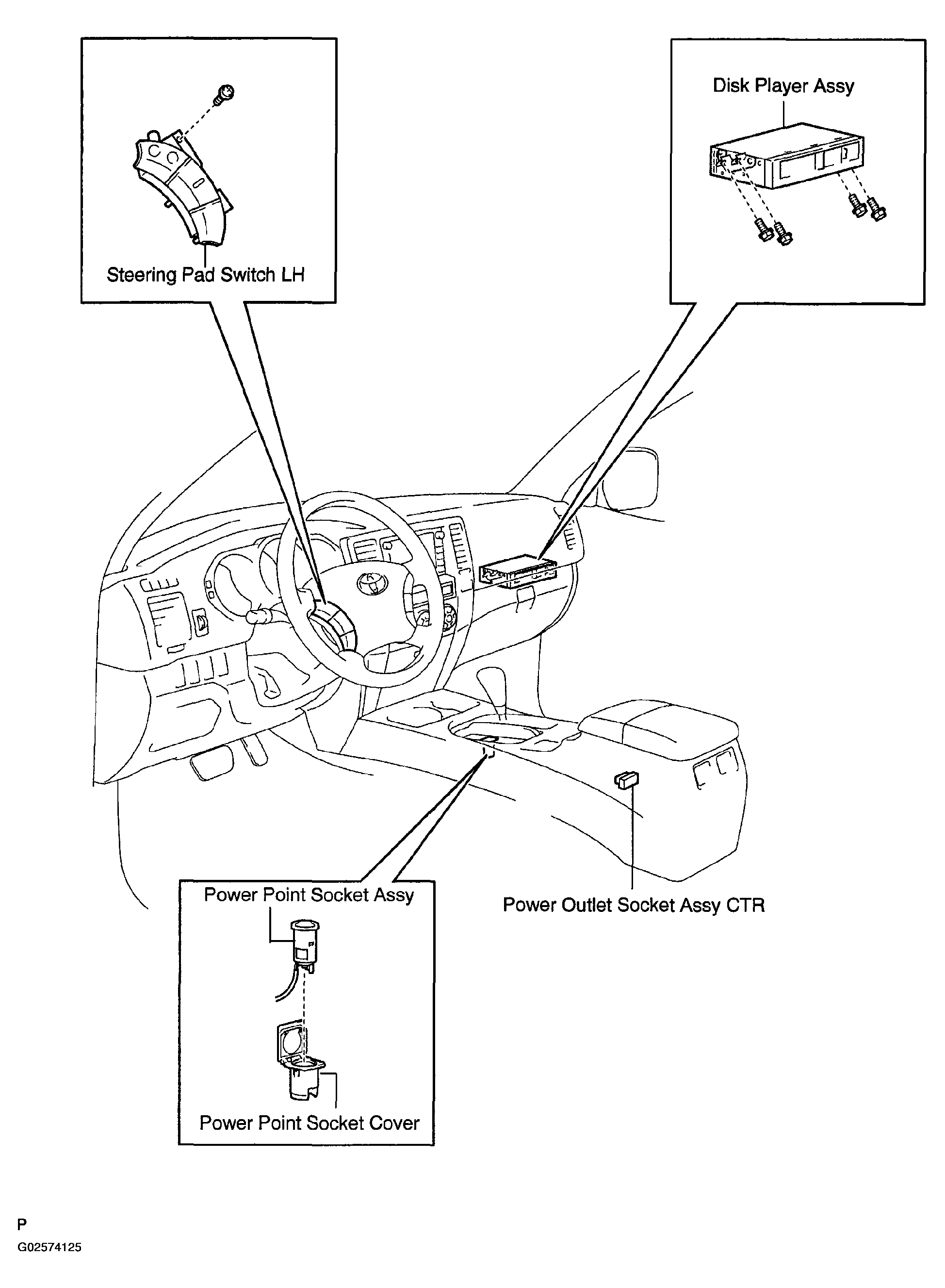 Steering Pad Switch LH

Disk Player Assy

Power Point Socket Assy

Power Point Socket Cover

Power Outlet Socket Assy CTR

P

G02574125