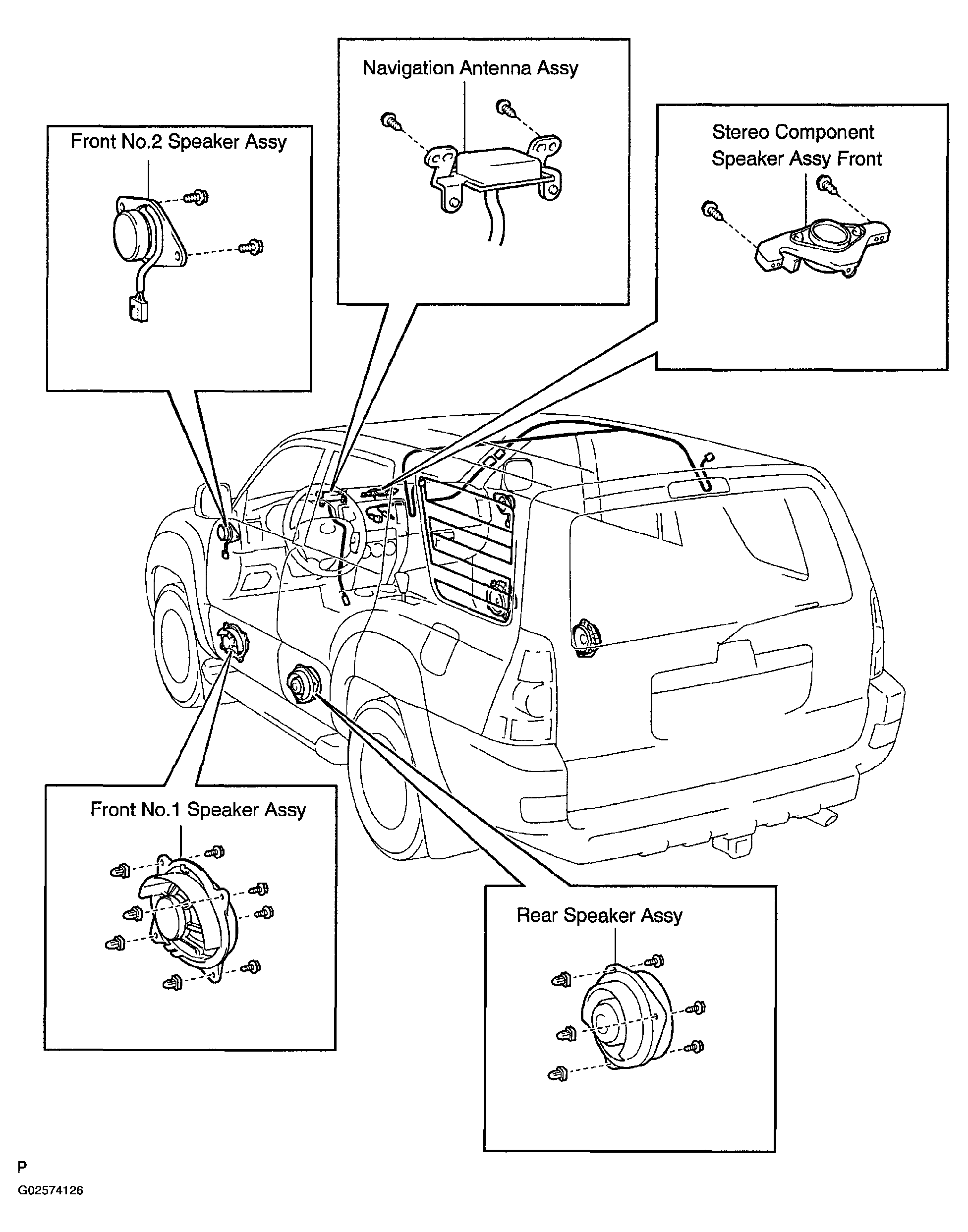 Navigation Antenna Assy

Front No.2 Speaker Assy

Stereo Component Speaker Assy Front

Front No.1 Speaker Assy

Rear Speaker Assy

P

G02574126