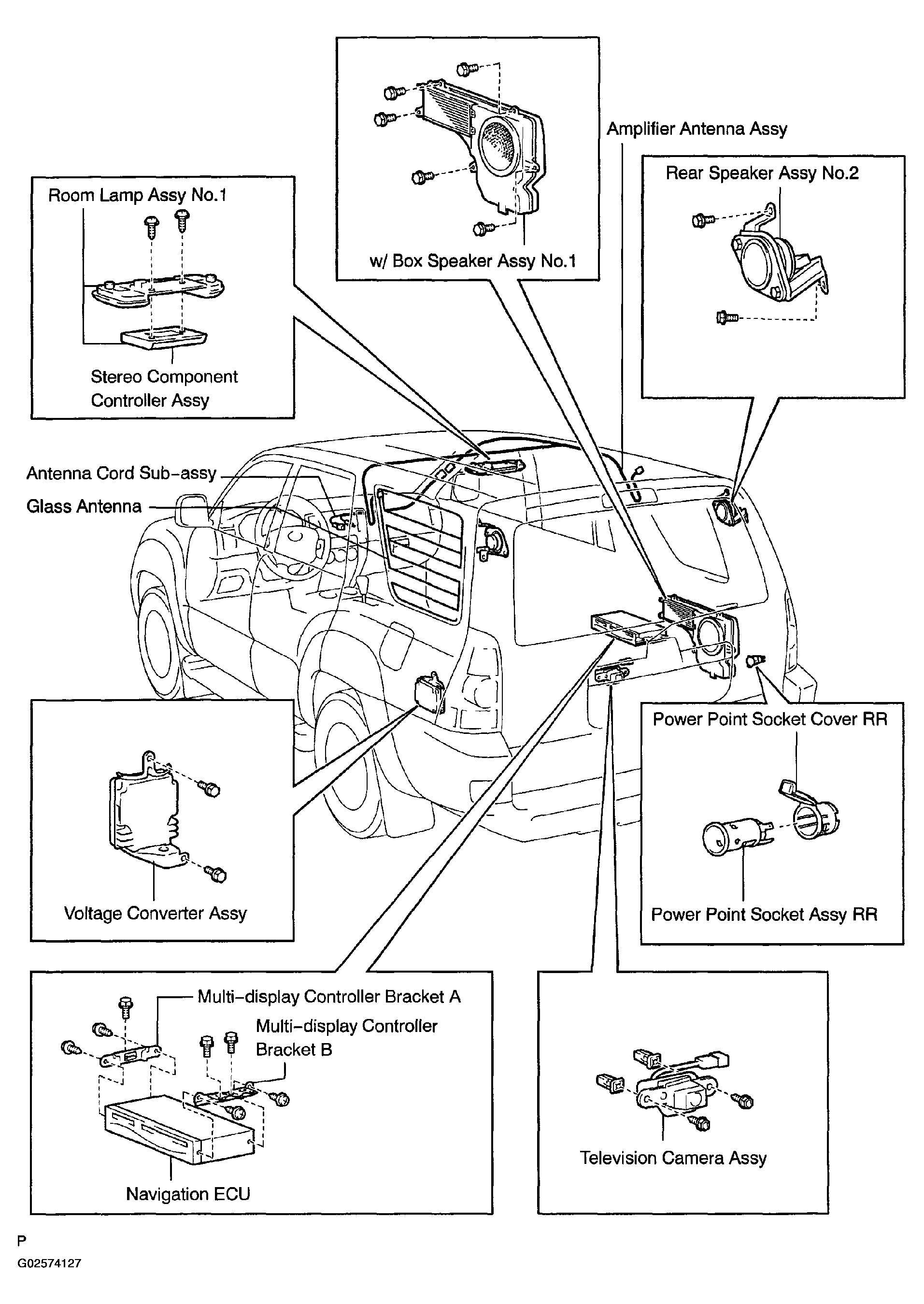 w/ Box Speaker Assy No.1

Amplifier Antenna Assy

Rear Speaker Assy No.2

Room Lamp Assy No.1

Stereo Component Controller Assy

Antenna Cord Sub-assy

Glass Antenna

Voltage Converter Assy

Power Point Socket Cover RR

Power Point Socket Assy RR

Multi-display Controller Bracket A

Multi-display Controller Bracket B

Navigation ECU

Television Camera Assy

P

G02574127