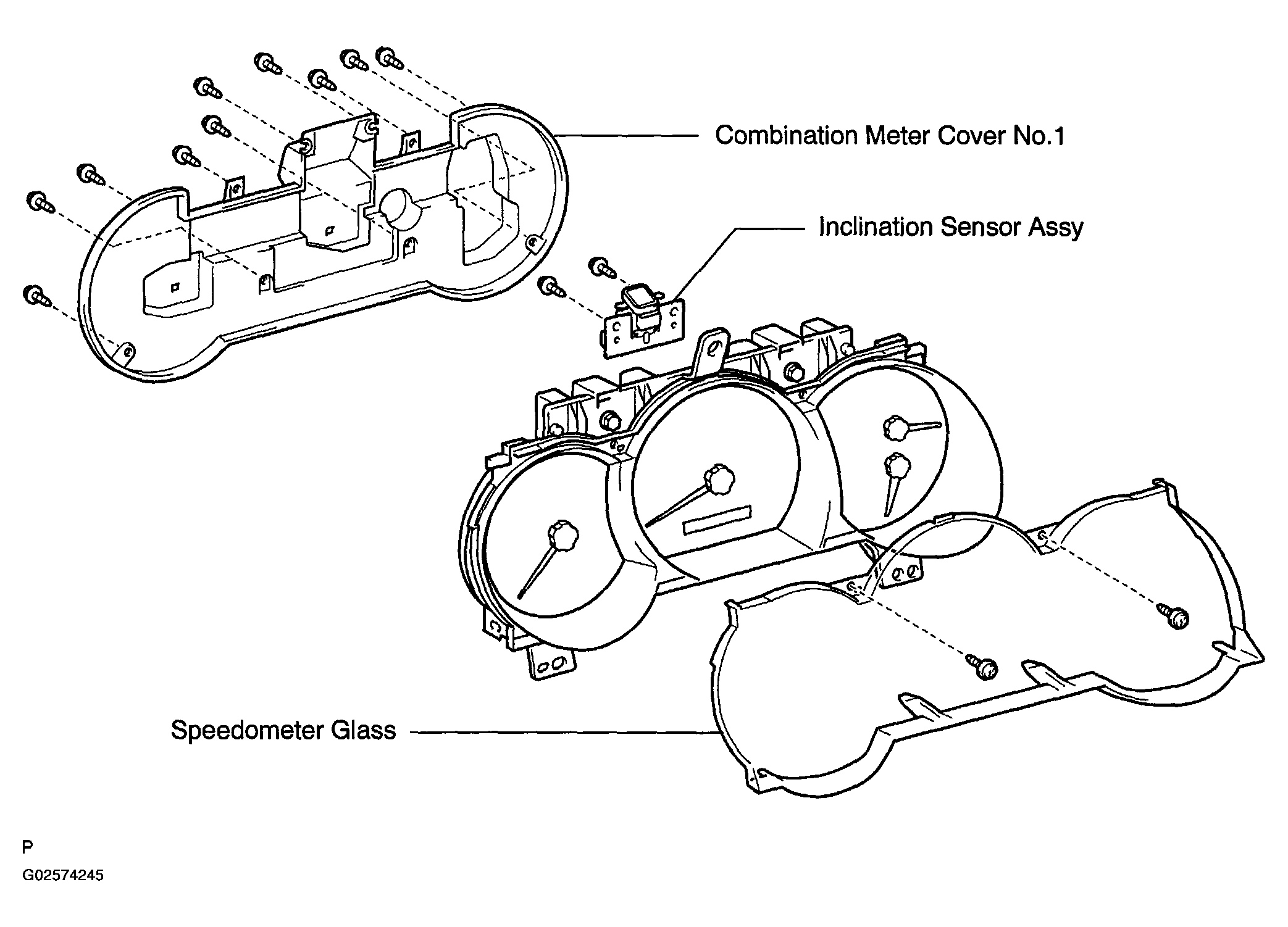 Combination Meter Cover No.1

Inclination Sensor Assy

Speedometer Glass

P

G02574245