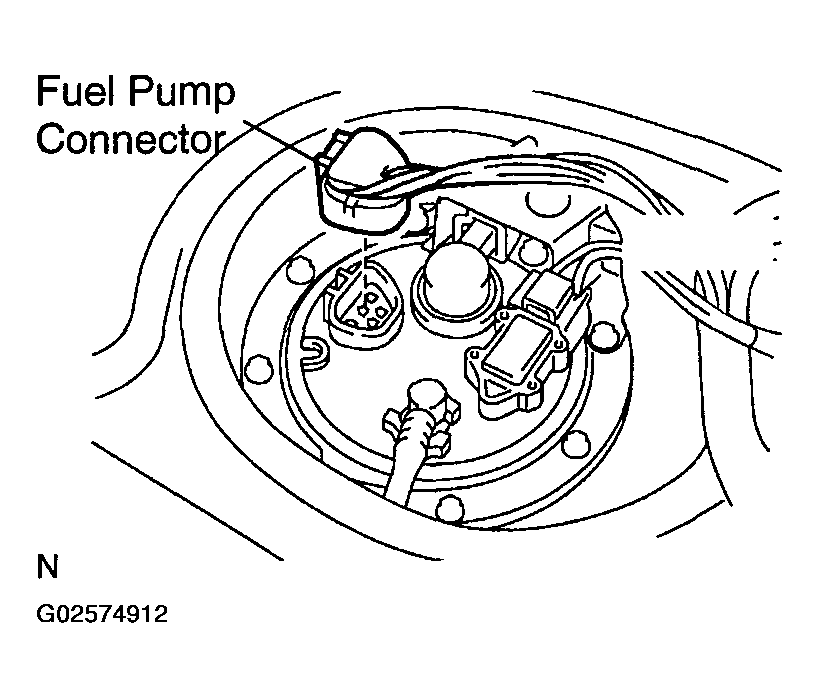 Fuel Pump Connector

N

G02574912