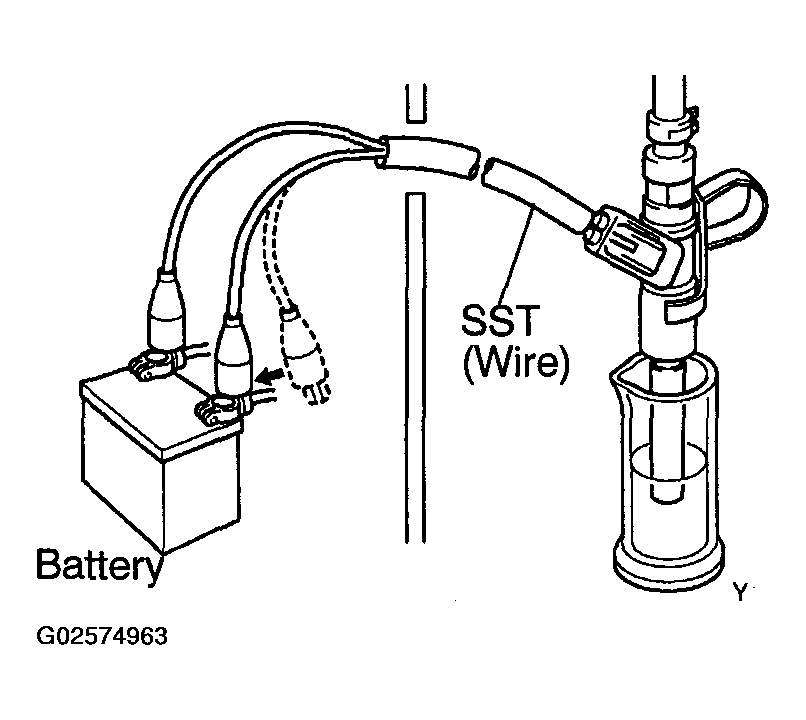 SST
(Wire)

Battery

Y

G02574963