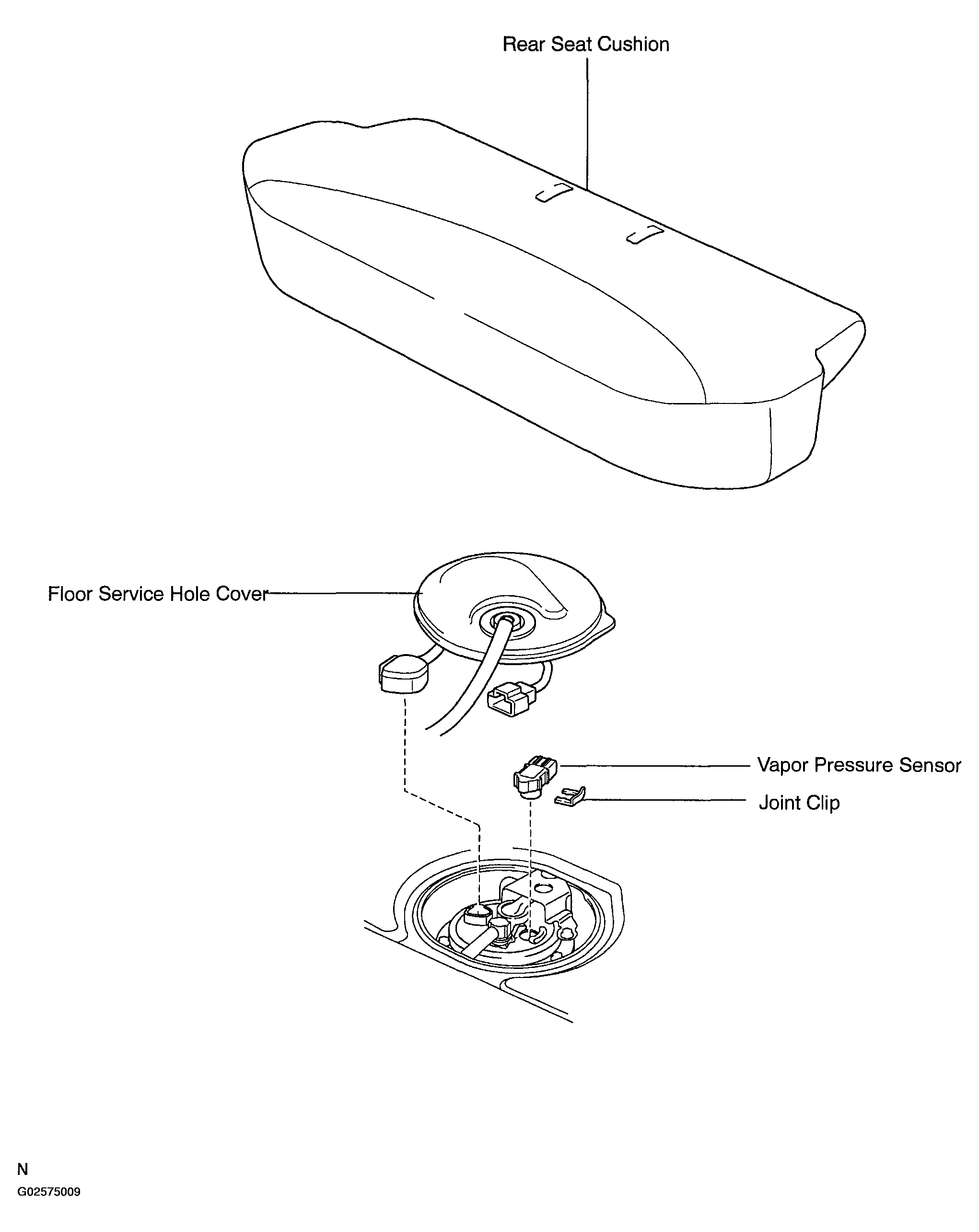 Rear Seat Cushion

Floor Service Hole Cover

Vapor Pressure Sensor

Joint Clip

N

G02575009