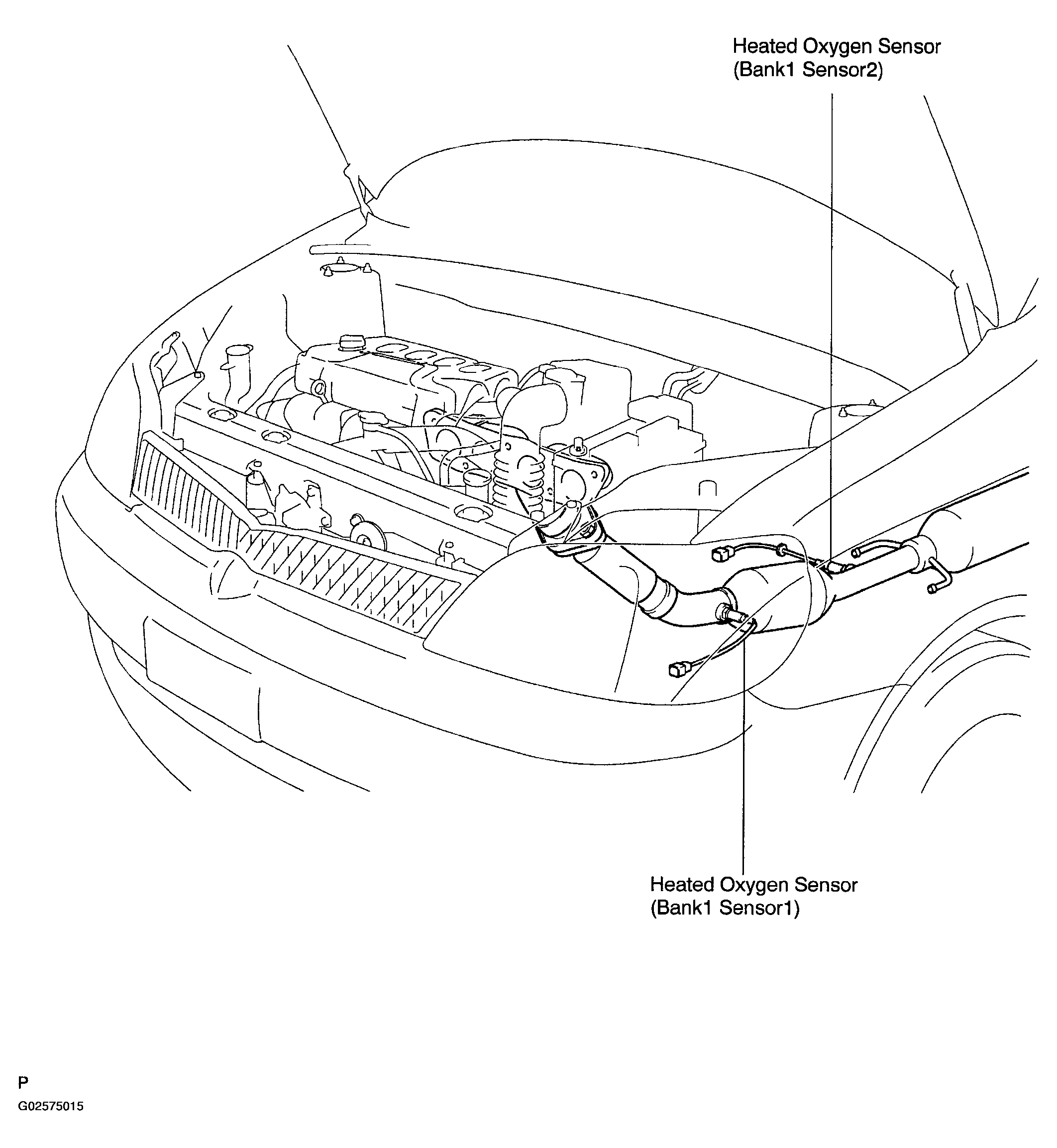 Heated Oxygen Sensor
(Bank1 Sensor2)

Heated Oxygen Sensor
(Bank1 Sensor1)

P

G02575015