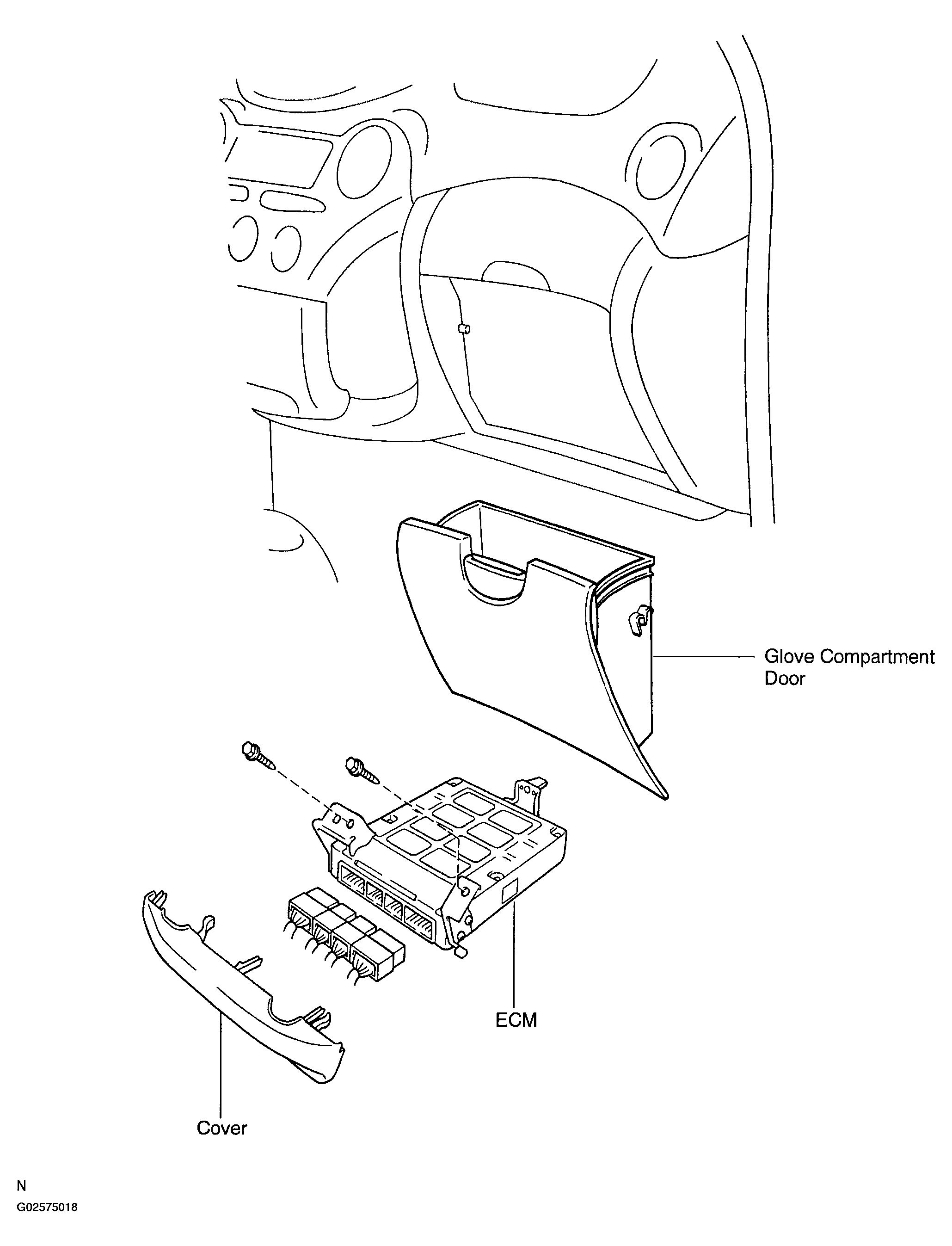 Glove Compartment Door

ECM

Cover

N
G02575018